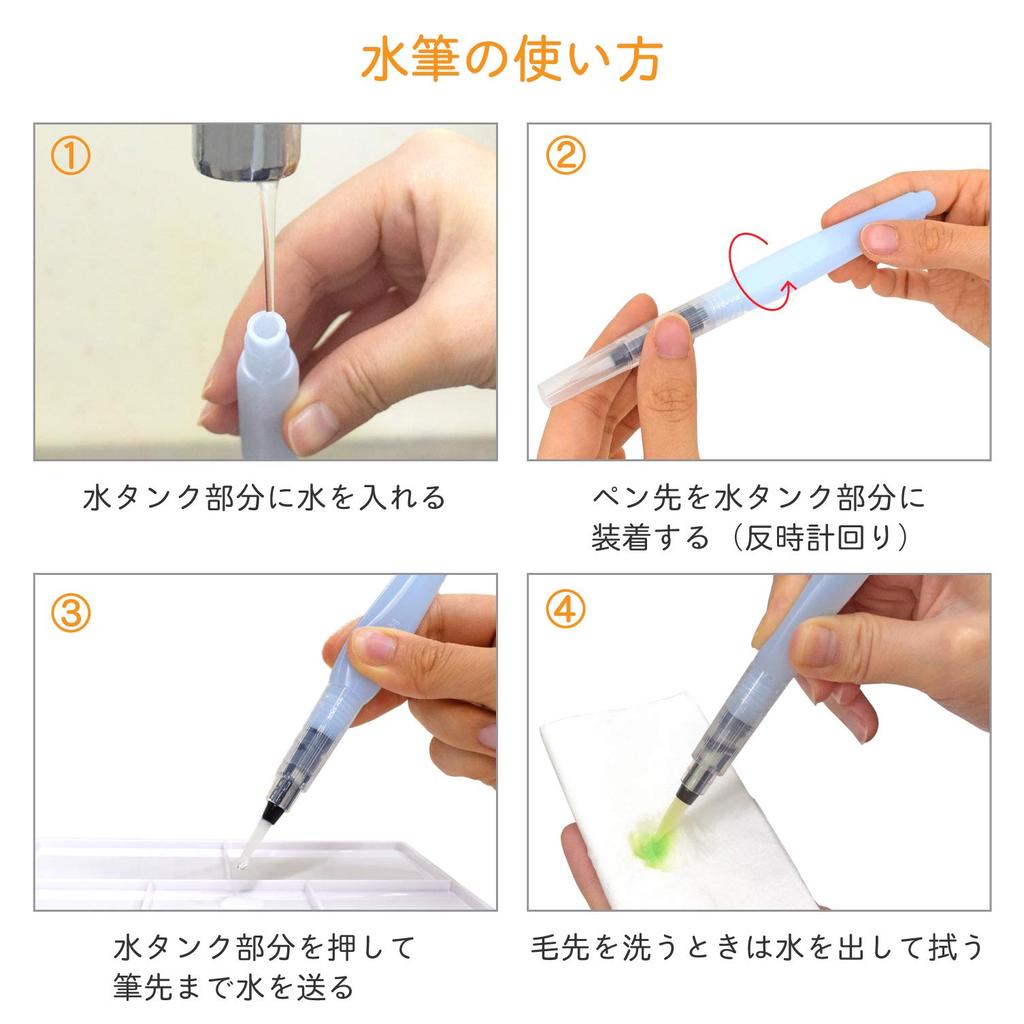 水筆の使い方

①

水タンク部分に水を入れる

②

ペン先を水タンク部分に装着する（反時計回り）

③

水タンク部分を押して筆先まで水を送る

④

毛先を洗うときは水を出して拭う