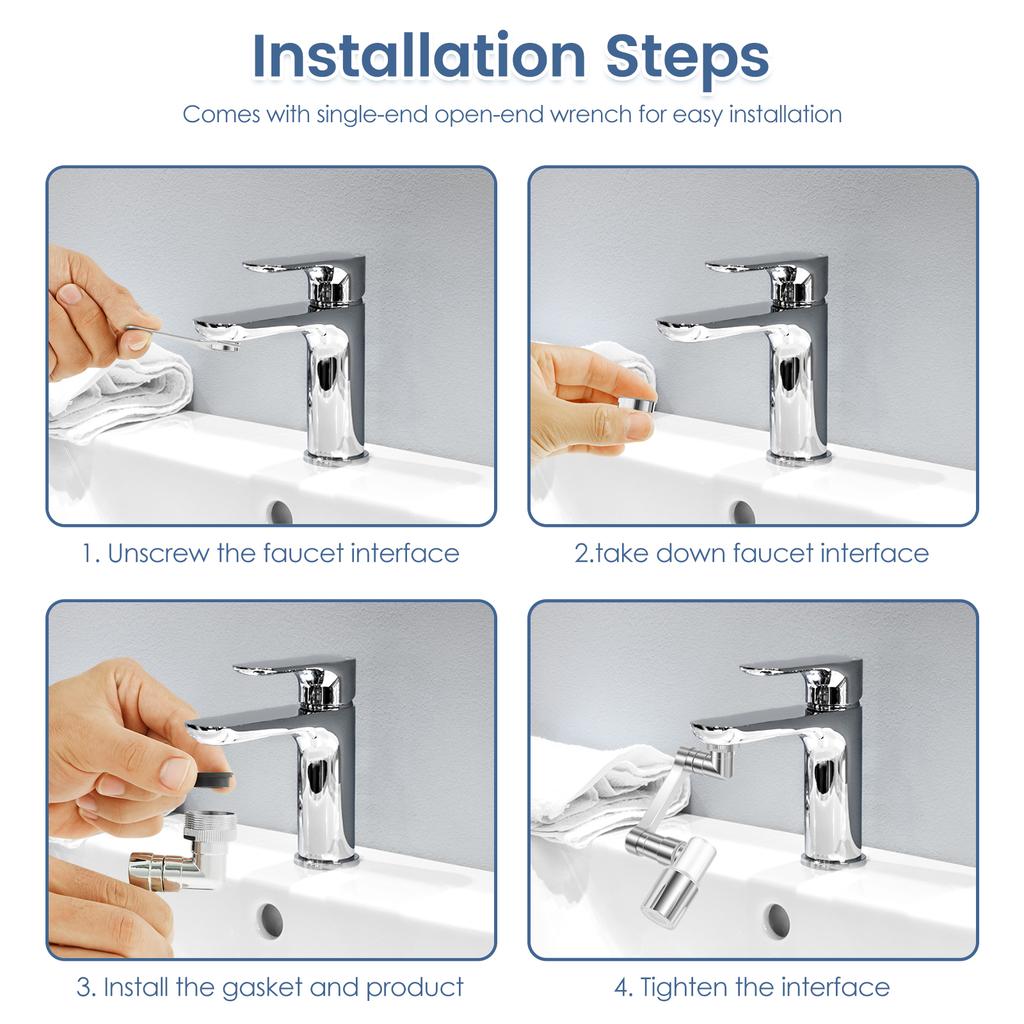 Installation Steps

Comes with single-end open-end wrench for easy installation

1. Unscrew the faucet interface

2.take down faucet interface

3. Install the gasket and product

4. Tighten the interface