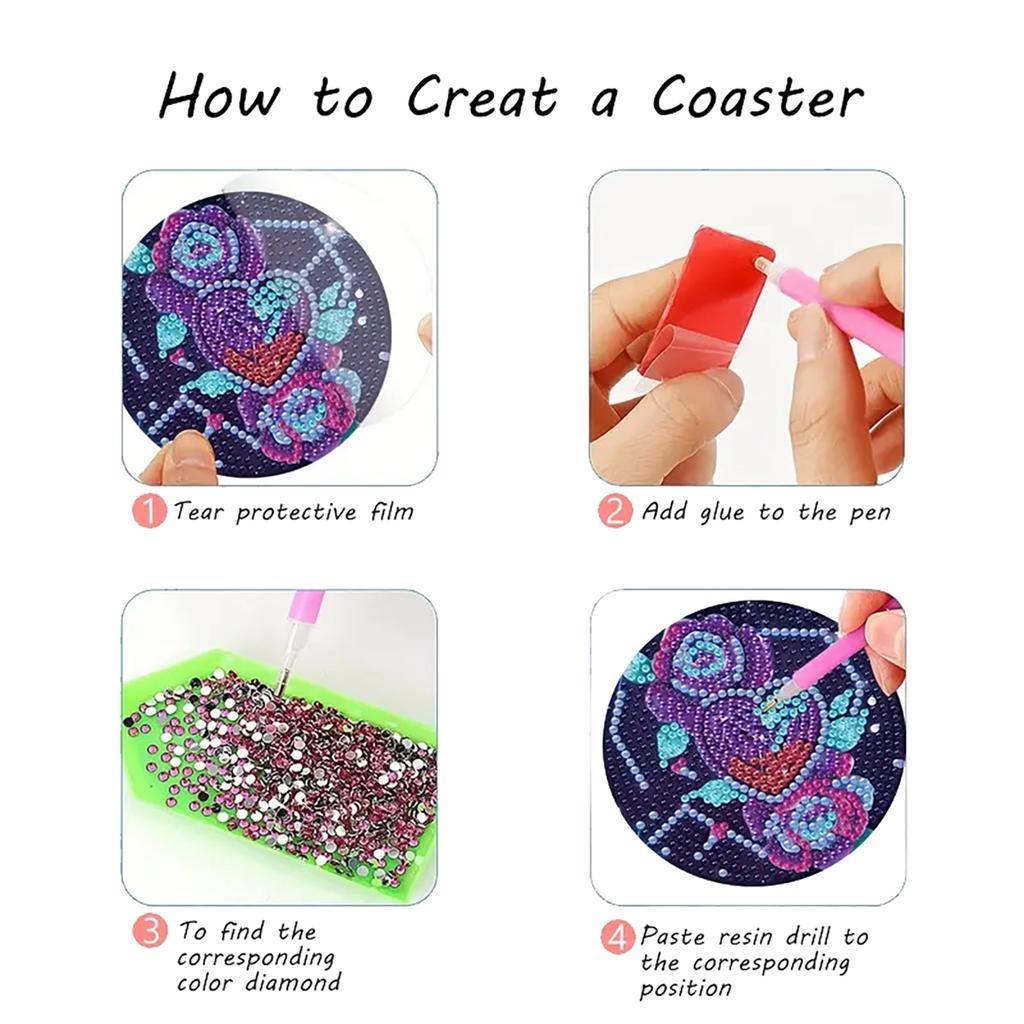 How to Creat a Coaster

1 Tear protective film

2 Add glue to the pen

3 To find the corresponding color diamond

4 Paste resin drill to the corresponding position