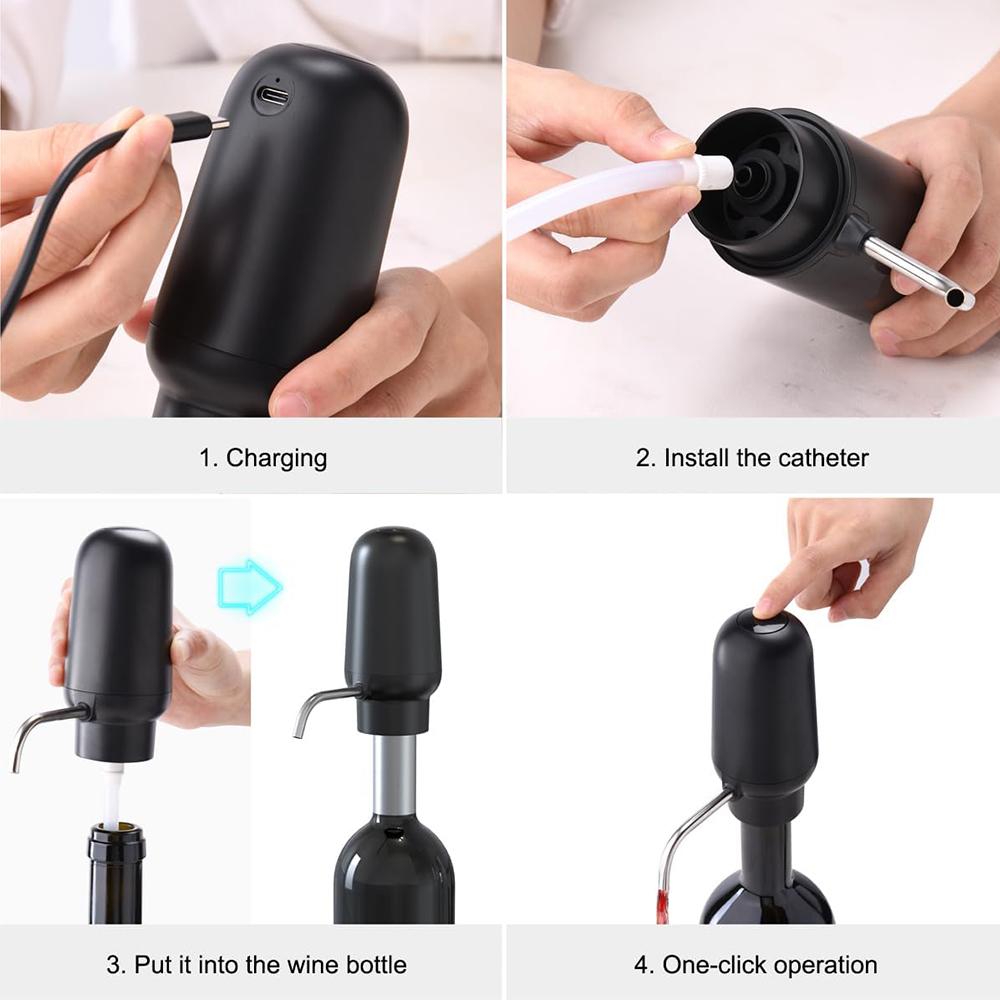 1. Charging

2. Install the catheter

3. Put it into the wine bottle

4. One-click operation