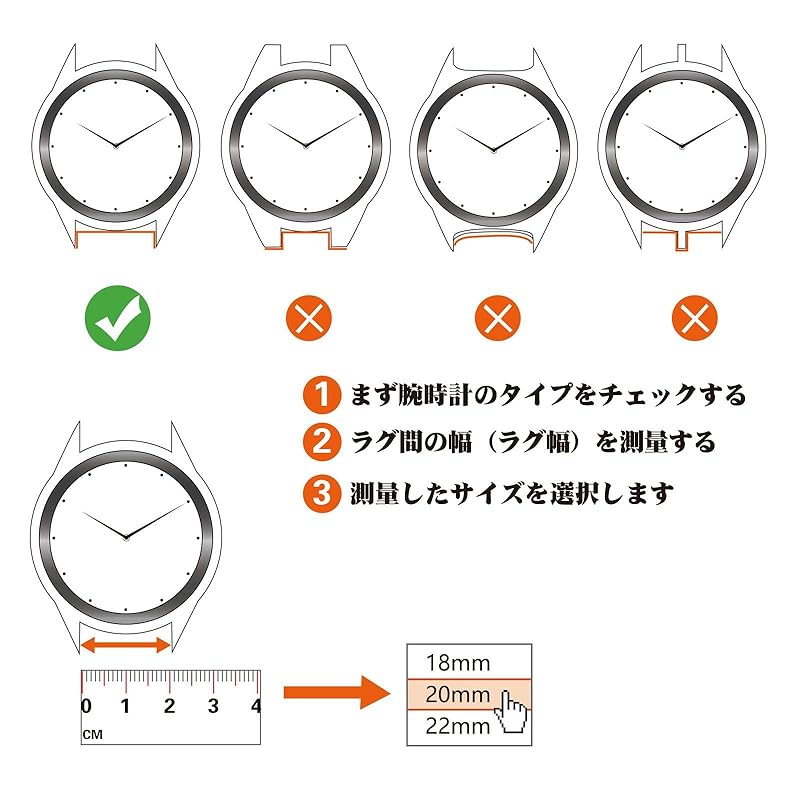 1 まず腕時計のタイプをチェックする
2 ラグ間の幅（ラグ幅）を測量する
3 測量したサイズを選択します

0 1 2 3 4
CM

18mm
20mm
22mm