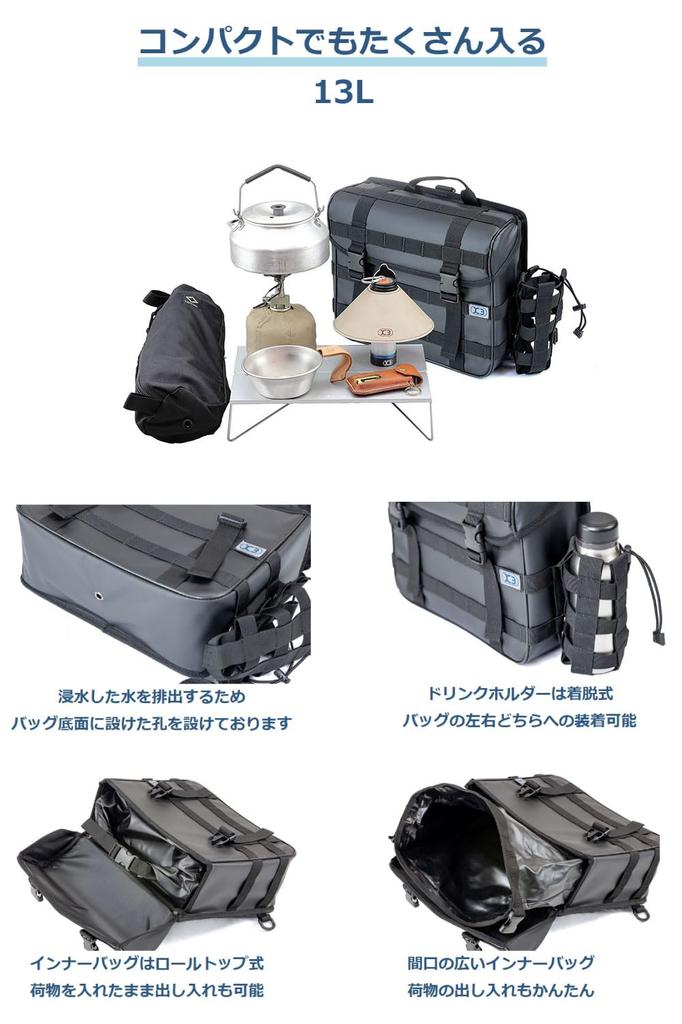 コンパクトでもたくさん入る
13L

浸水した水を排出するため
バッグ底面に設けた孔を設けております

ドリンクホルダーは着脱式
バッグの左右どちらへの装着可能

インナーバッグはロールトップ式
荷物を入れたまま出し入れも可能

間口の広いインナーバッグ
荷物の出し入れもかんたん