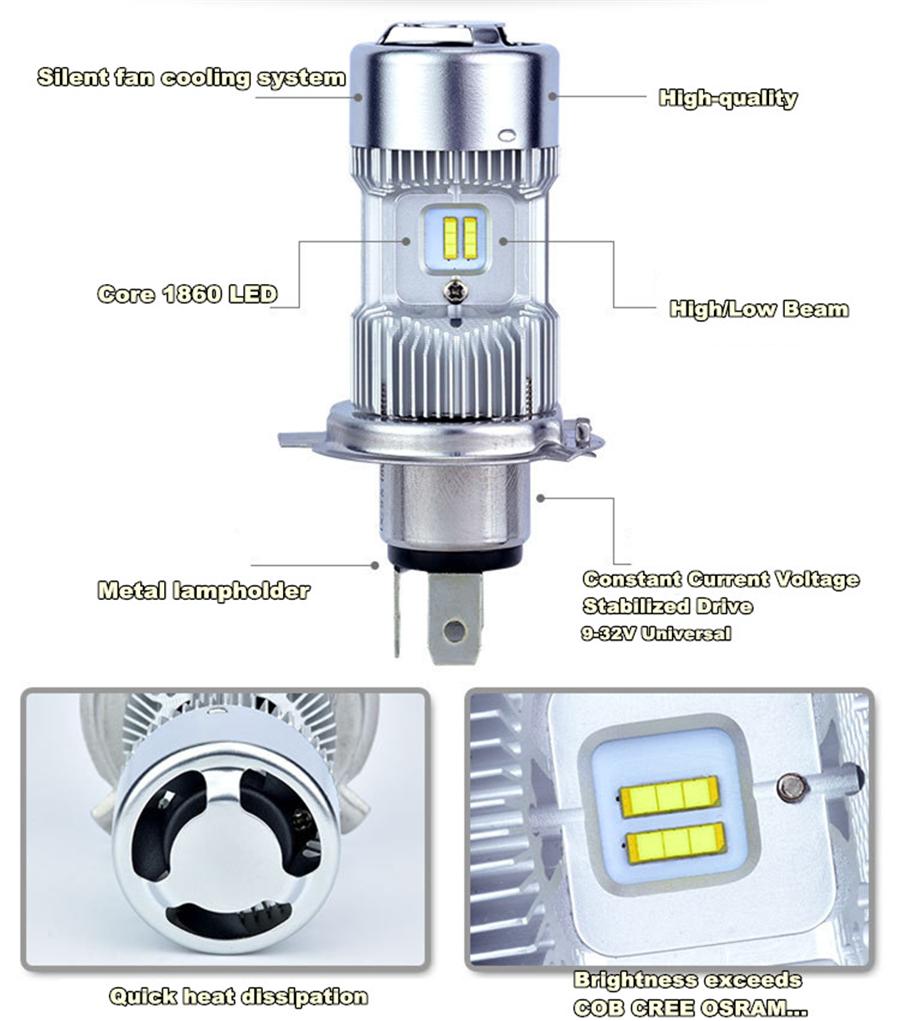 Silent fan cooling system

High-quality

Core 1860 LED

High/Low Beam

Metal lampholder

Constant Current Voltage Stabilized Drive
9-32V Universal

Quick heat dissipation

Brightness exceeds COB CREE OSRAM...