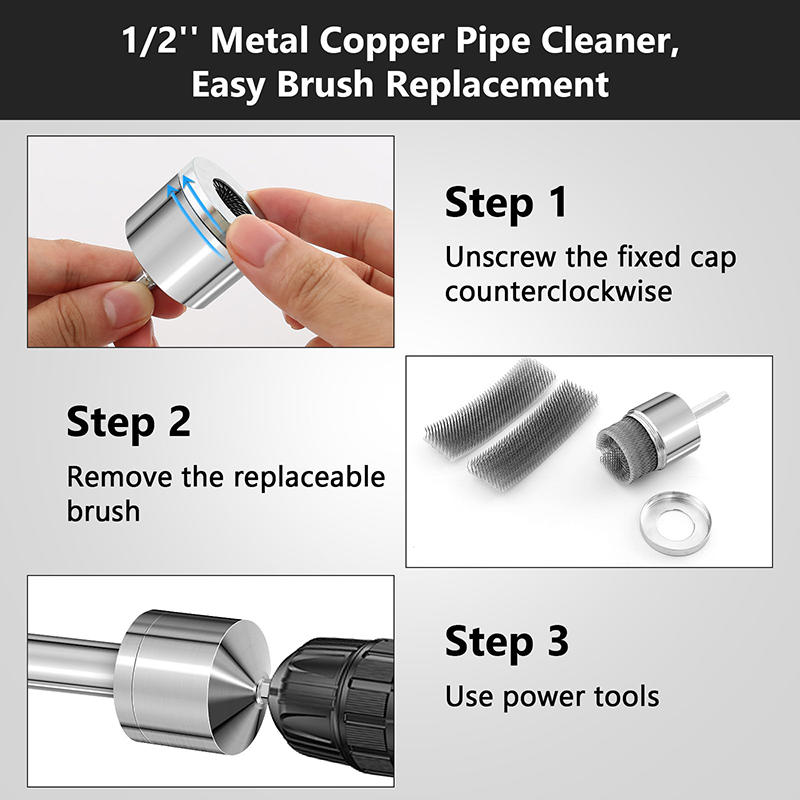 1/2'' Metal Copper Pipe Cleaner, Easy Brush Replacement

Step 1
Unscrew the fixed cap counterclockwise

Step 2
Remove the replaceable brush

Step 3
Use power tools