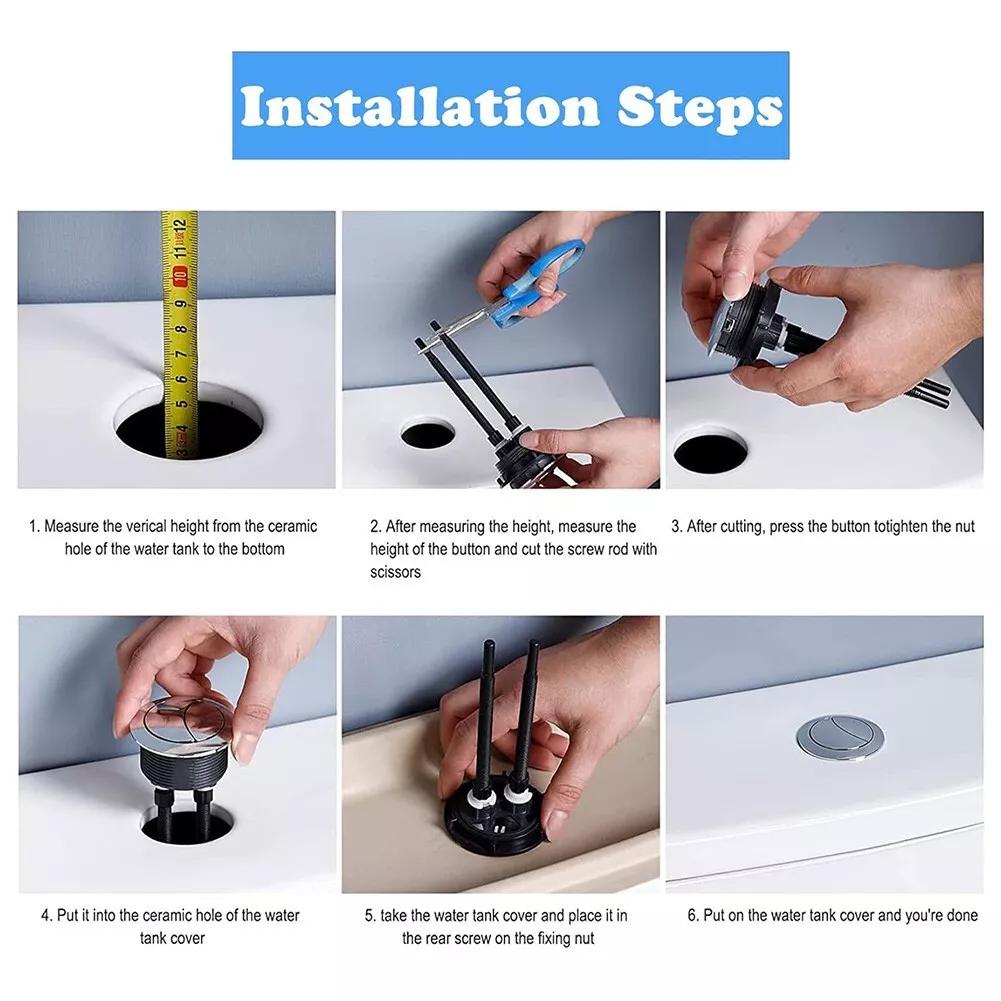 Installation Steps

3 4 5 6 7 8 9 10 11 12

1. Measure the verical height from the ceramic hole of the water tank to the bottom

2. After measuring the height, measure the height of the button and cut the screw rod with scissors

3. After cutting, press the button totighten the nut

4. Put it into the ceramic hole of the water tank cover

5. take the water tank cover and place it in the rear screw on the fixing nut

6. Put on the water tank cover and you're done