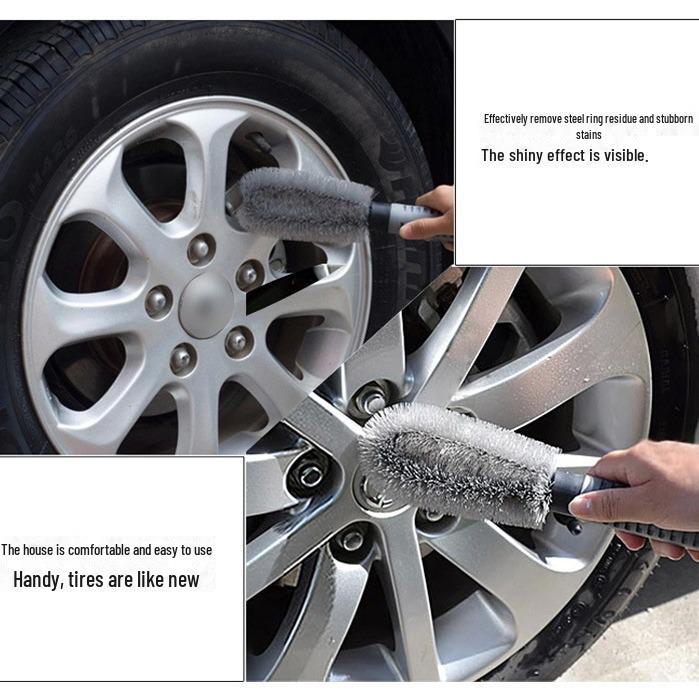 Effectively remove steel ring residue and stubborn stains

The shiny effect is visible.

The house is comfortable and easy to use

Handy, tires are like new