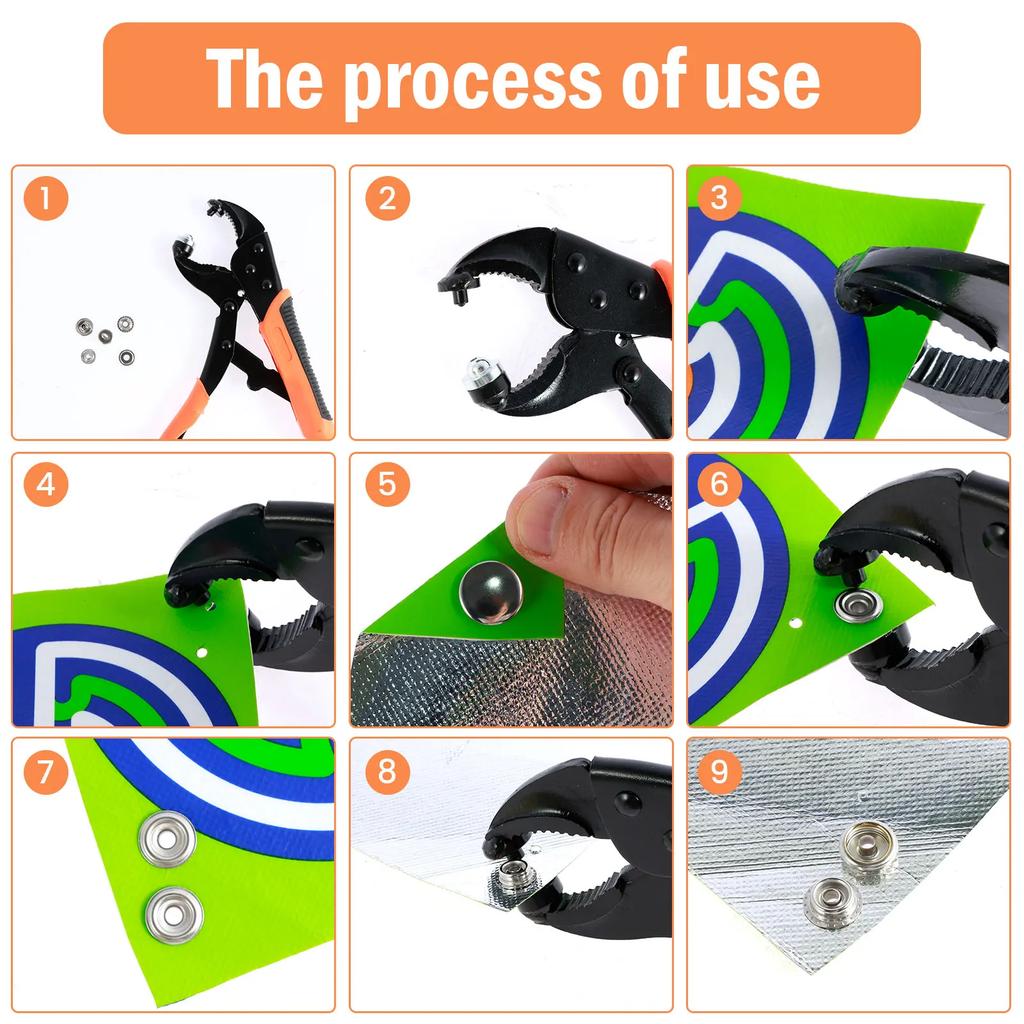 The process of use

1

2

3

4

5

6

7

8

9