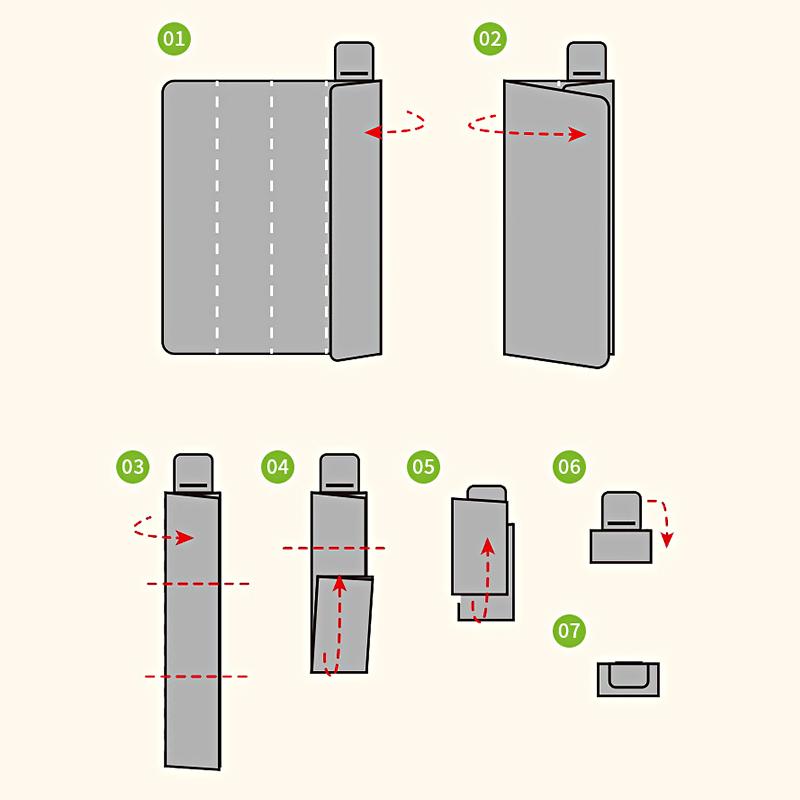 01

02

03

04

05

06

07