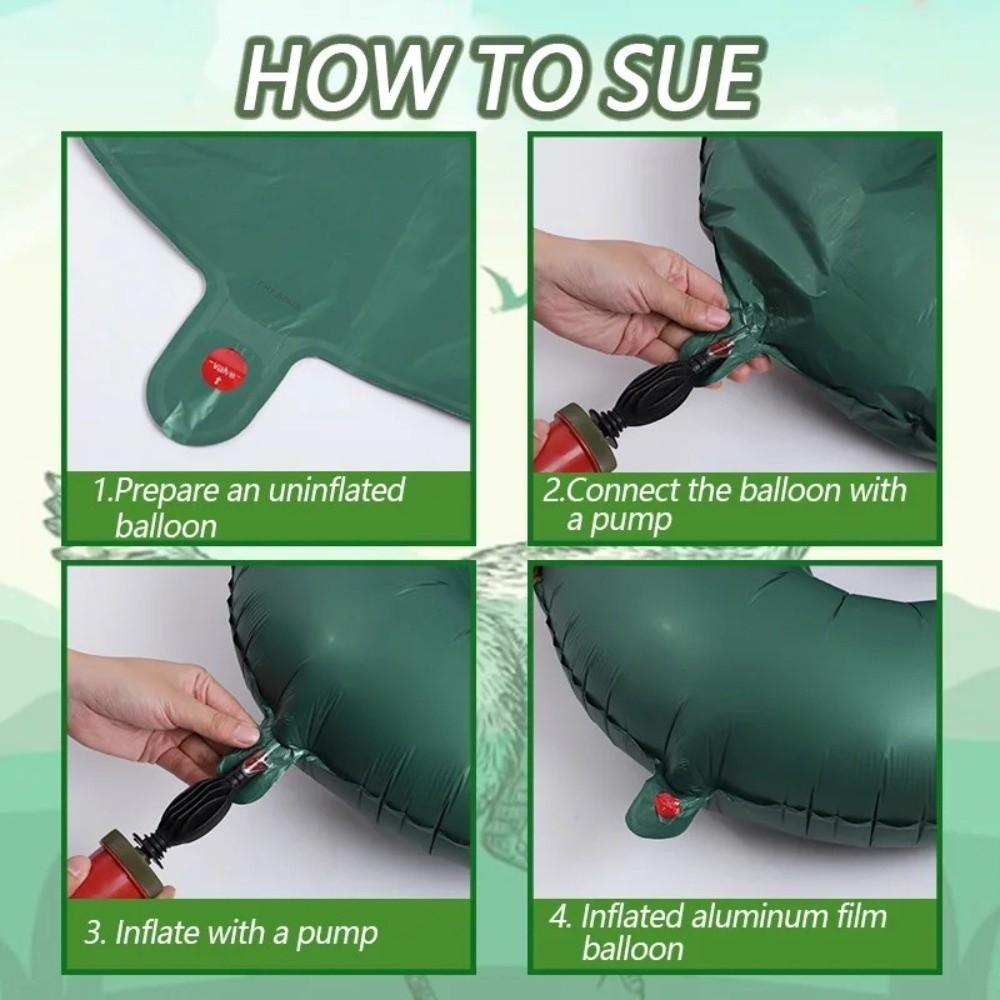 HOW TO SUE

1.Prepare an uninflated balloon

2.Connect the balloon with a pump

3. Inflate with a pump

4. Inflated aluminum film balloon