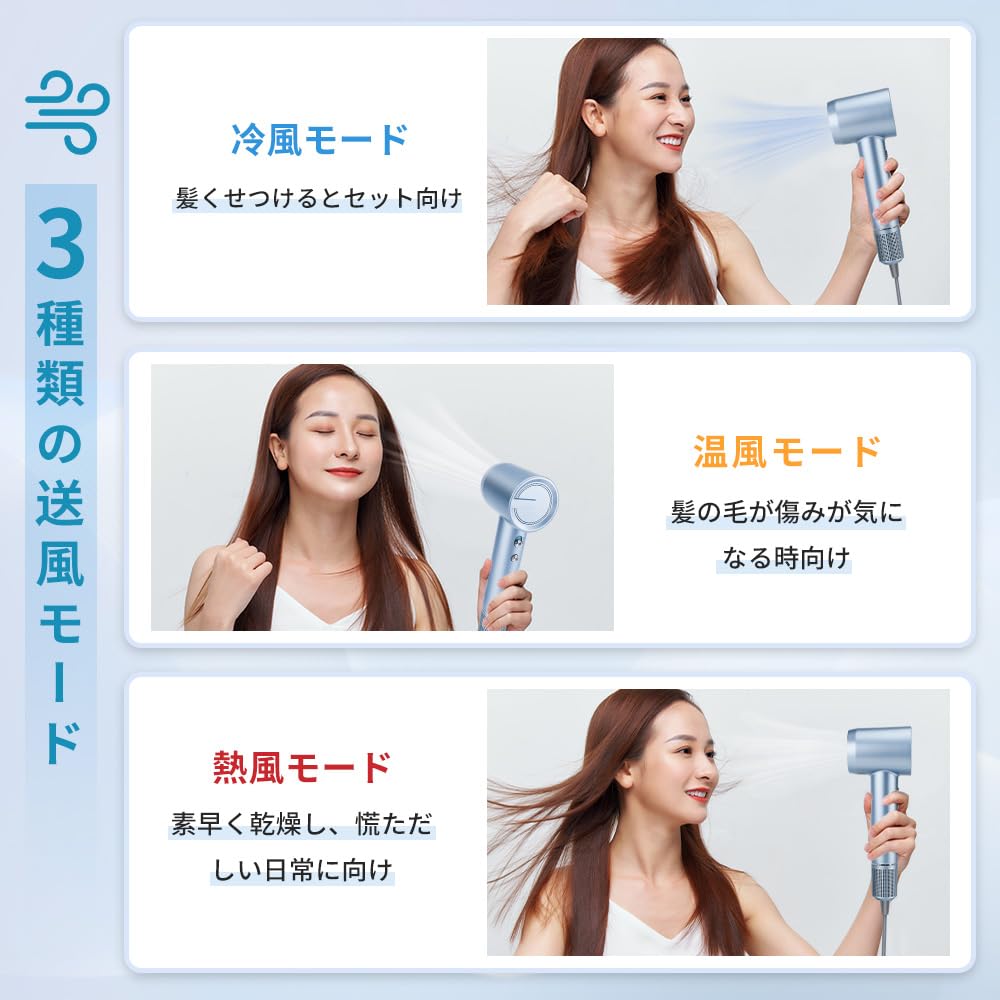 3種類の送風モード

冷風モード

髪くせつけるとセット向け

温風モード

髪の毛が傷みが気になる時向け

熱風モード

素早く乾燥し、慌ただしい日常に向け