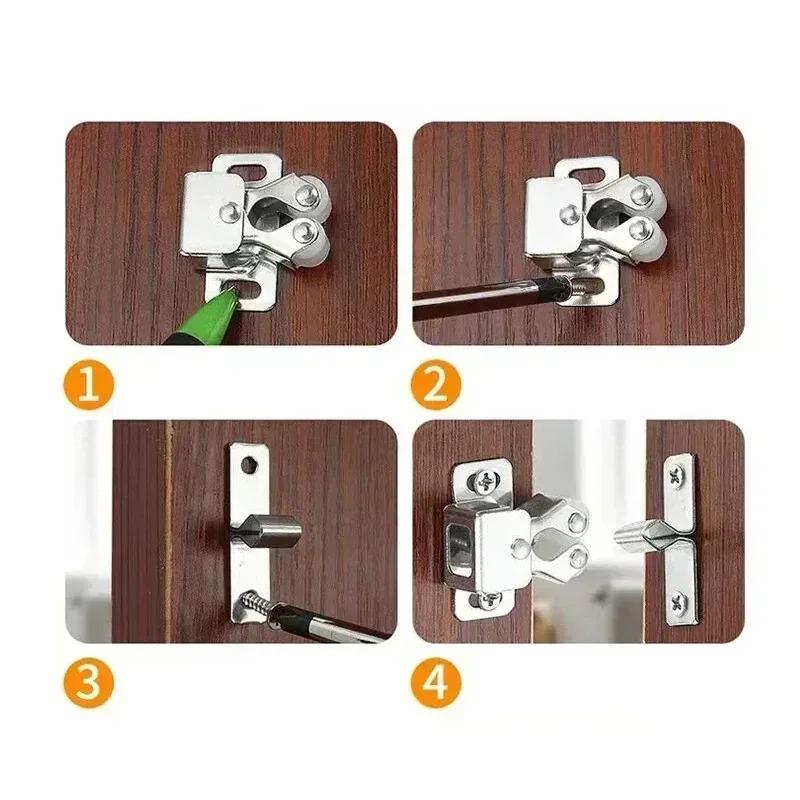 1

2

3

4