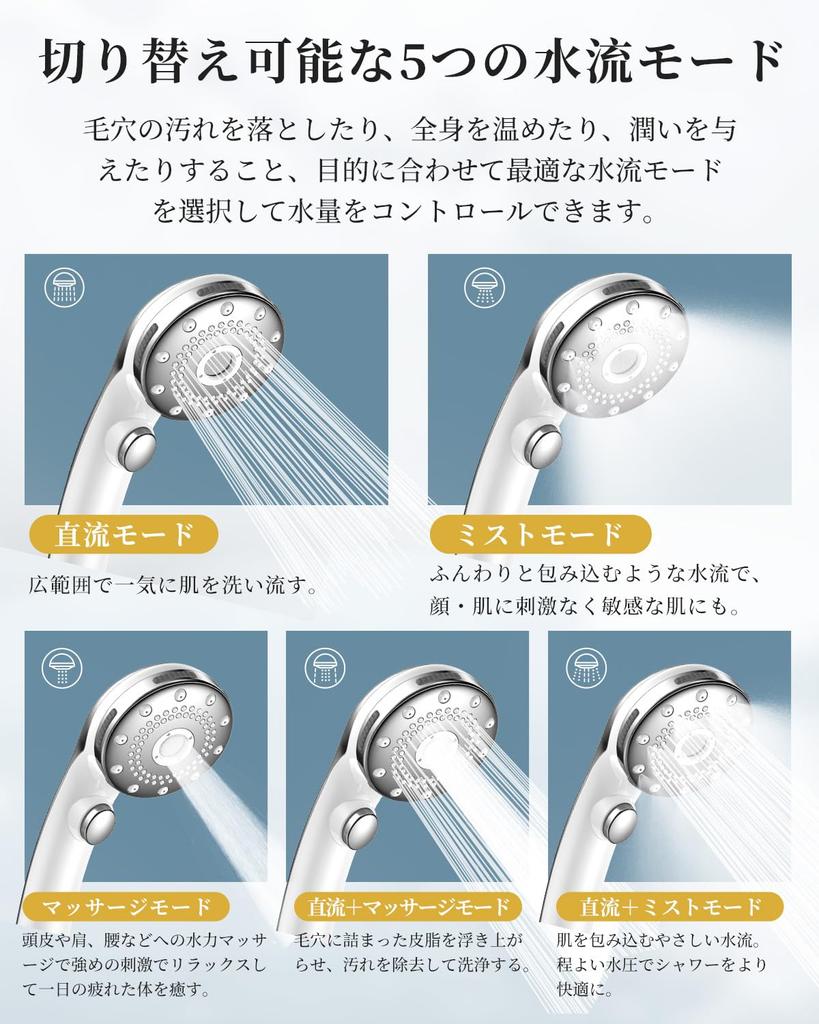 切り替え可能な5つの水流モード

毛穴の汚れを落としたり、全身を温めたり、潤いを与えたりすること、目的に合わせて最適な水流モードを選択して水量をコントロールできます。

直流モード

広範囲で一気に肌を洗い流す。

ミストモード

ふんわりと包み込むような水流で、顔・肌に刺激なく敏感な肌にも。

マッサージモード

頭皮や肩、腰などへの水力マッサージで強めの刺激でリラックスして一日の疲れた体を癒す。

直流+マッサージモード

毛穴に詰まった皮脂を浮き上がらせ、汚れを除去して洗浄する。

直流+ミストモード

肌を包み込むやさしい水流。程よい水圧でシャワーをより快適に。