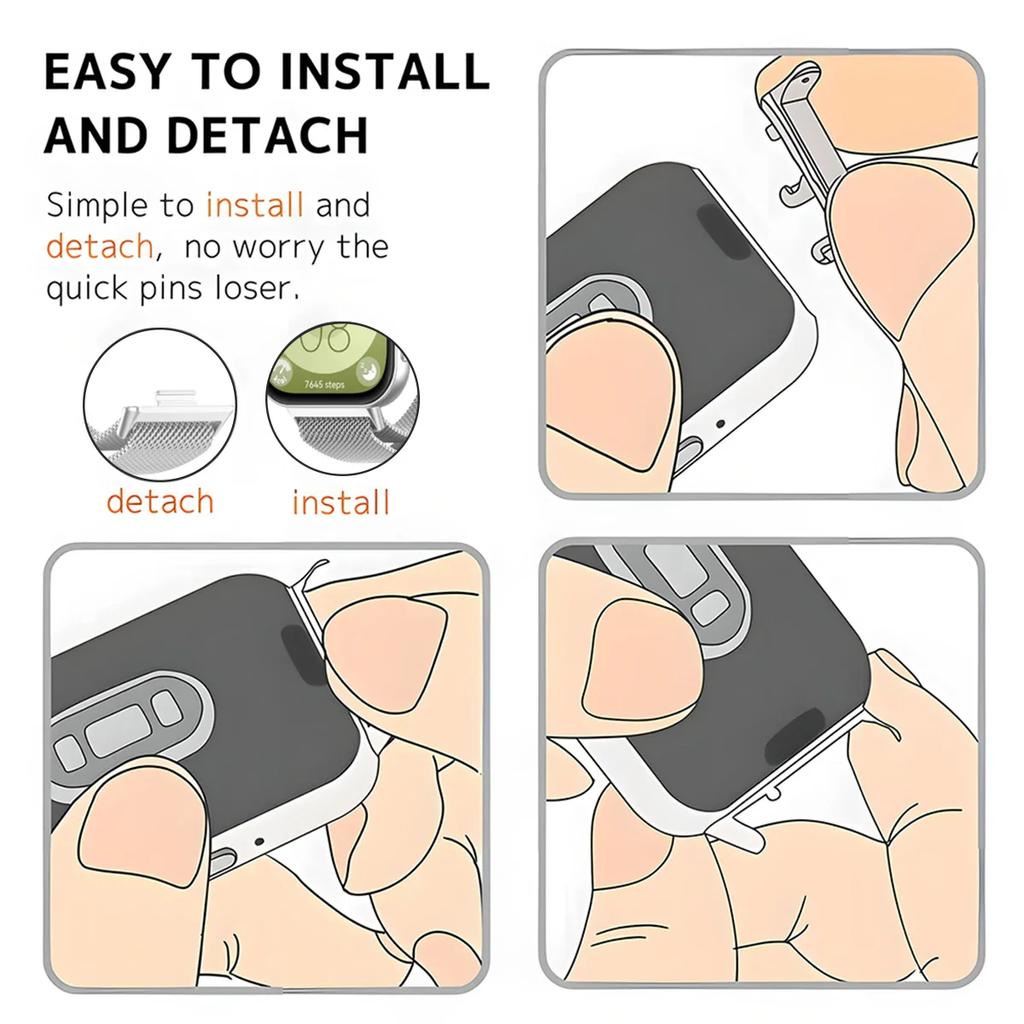 EASY TO INSTALL AND DETACH

Simple to install and detach, no worry the quick pins loser.

7645 steps

detach install