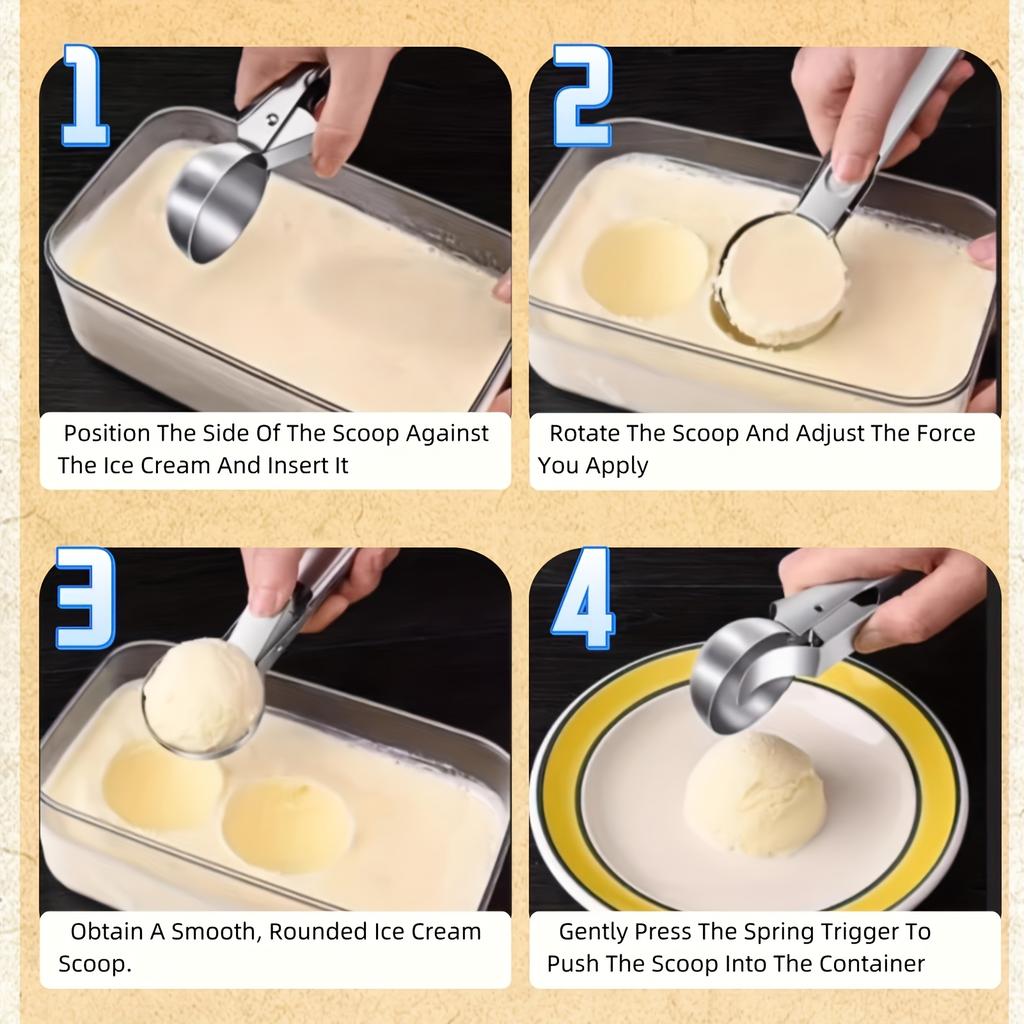 1

Position The Side Of The Scoop Against The Ice Cream And Insert It

2

Rotate The Scoop And Adjust The Force You Apply

3

Obtain A Smooth, Rounded Ice Cream Scoop.

4

Gently Press The Spring Trigger To Push The Scoop Into The Container