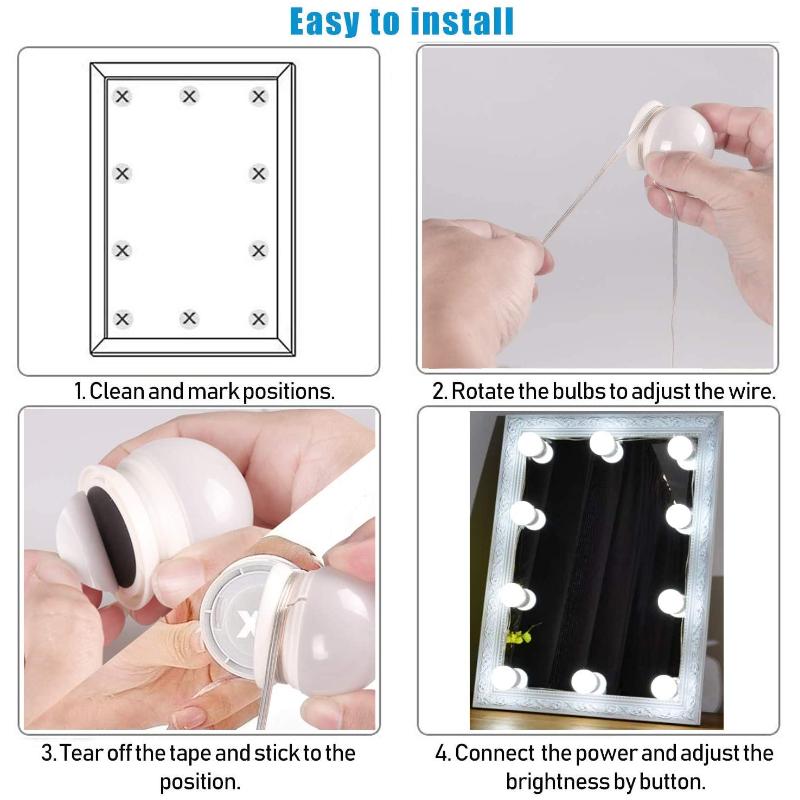 Easy to install

1. Clean and mark positions.

2. Rotate the bulbs to adjust the wire.

3. Tear off the tape and stick to the position.

4. Connect the power and adjust the brightness by button.