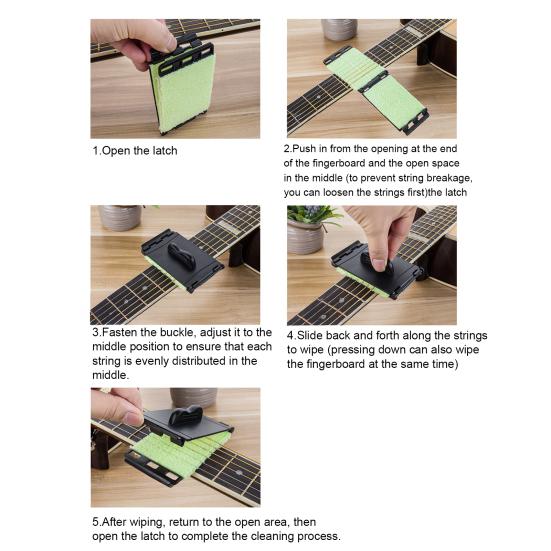 1.Open the latch

2.Push in from the opening at the end of the fingerboard and the open space in the middle (to prevent string breakage, you can loosen the strings first)the latch

3.Fasten the buckle, adjust it to the middle position to ensure that each string is evenly distributed in the middle.

4.Slide back and forth along the strings to wipe (pressing down can also wipe the fingerboard at the same time)

5.After wiping, return to the open area, then open the latch to complete the cleaning process.