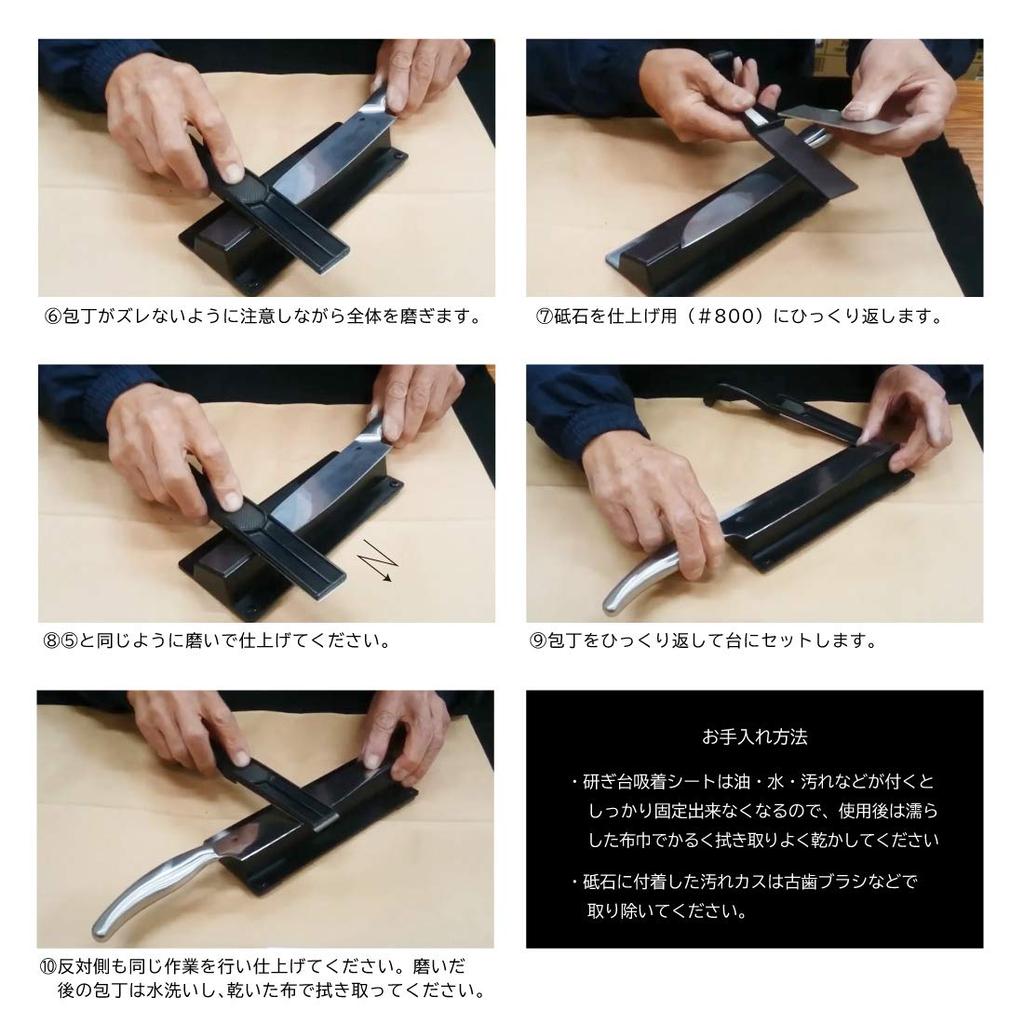 ⑥包丁がズレないように注意しながら全体を磨ぎます。

⑦砥石を仕上げ用（＃800）にひっくり返します。

⑧⑤と同じように磨いで仕上げてください。

⑨包丁をひっくり返して台にセットします。

⑩反対側も同じ作業を行い仕上げてください。磨いだ後の包丁は水洗いし、乾いた布で拭き取ってください。

お手入れ方法

・研ぎ台吸着シートは油・水・汚れなどが付くとしっかり固定出来なくなるので、使用後は濡らした布巾でかるく拭き取りよく乾かしてください

・砥石に付着した汚れカスは古歯ブラシなどで取り除いてください。