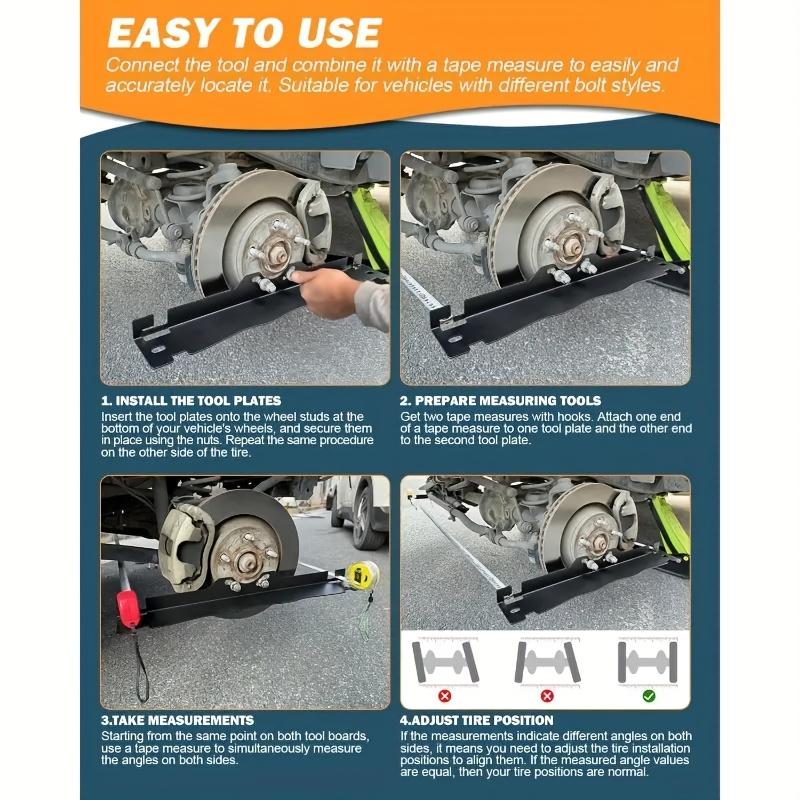 EASY TO USE

Connect the tool and combine it with a tape measure to easily and accurately locate it. Suitable for vehicles with different bolt styles.

1. INSTALL THE TOOL PLATES
Insert the tool plates onto the wheel studs at the bottom of your vehicle's wheels, and secure them in place using the nuts. Repeat the same procedure on the other side of the tire.

2. PREPARE MEASURING TOOLS
Get two tape measures with hooks. Attach one end of a tape measure to one tool plate and the other end to the second tool plate.

3.TAKE MEASUREMENTS
Starting from the same point on both tool boards, use a tape measure to simultaneously measure the angles on both sides.

4.ADJUST TIRE POSITION
If the measurements indicate different angles on both sides, it means you need to adjust the tire installation positions to align them. If the measured angle values are equal, then your tire positions are normal.