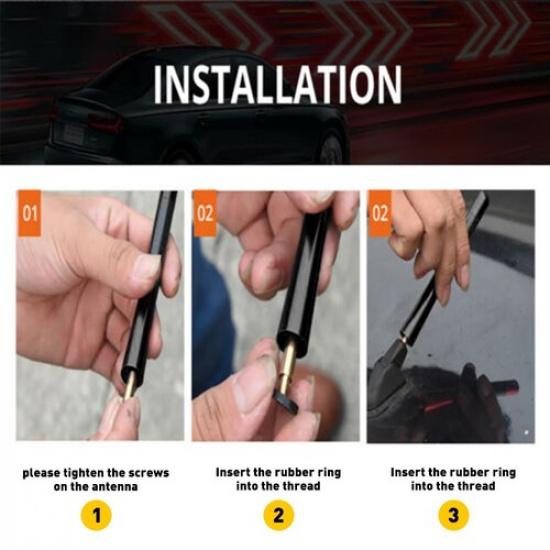 INSTALLATION

01

02

02

please tighten the screws on the antenna

1

Insert the rubber ring into the thread

2

Insert the rubber ring into the thread

3