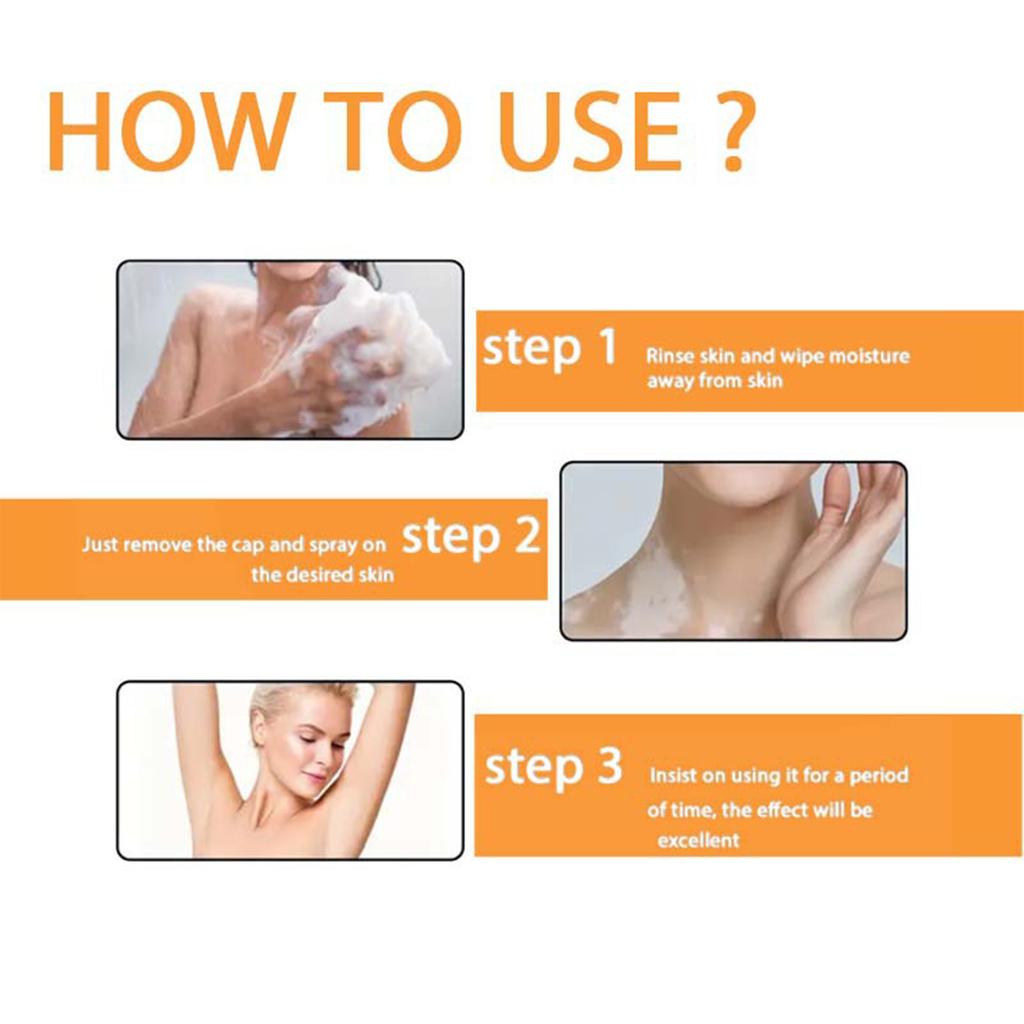 HOW TO USE ?

step 1 Rinse skin and wipe moisture away from skin

Just remove the cap and spray on the desired skin step 2

step 3 Insist on using it for a period of time, the effect will be excellent