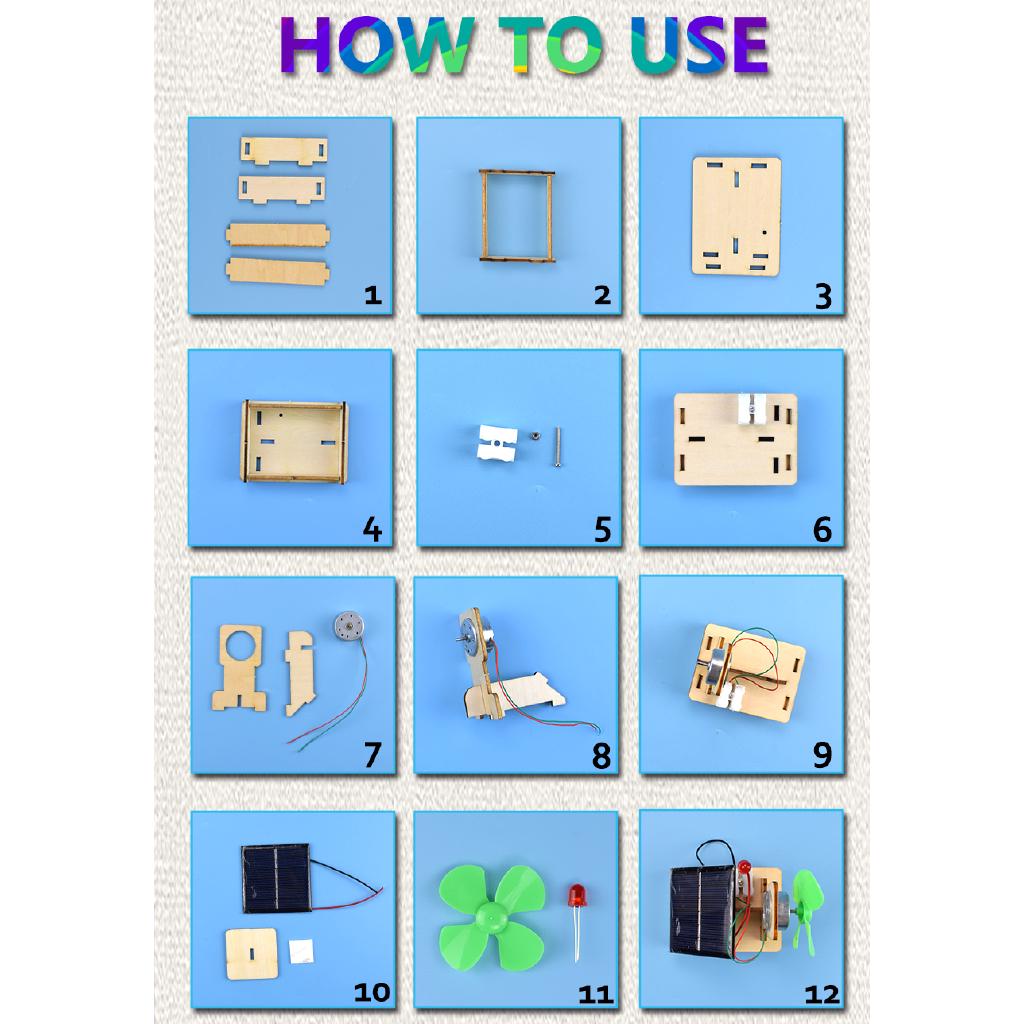 HOW TO USE

1

2

3

4

5

6

7

8

9

10

11

12