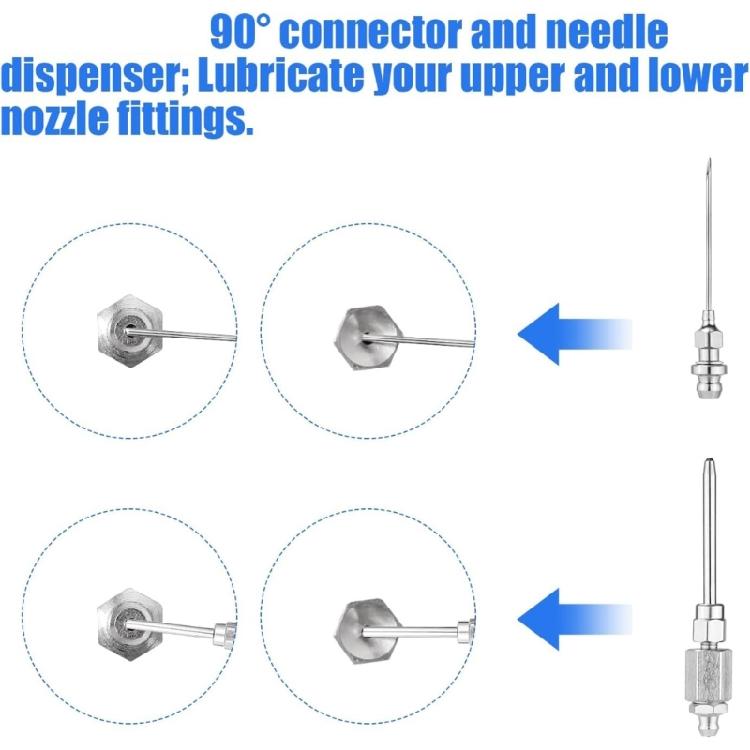 90° connector and needle dispenser; Lubricate your upper and lower nozzle fittings.