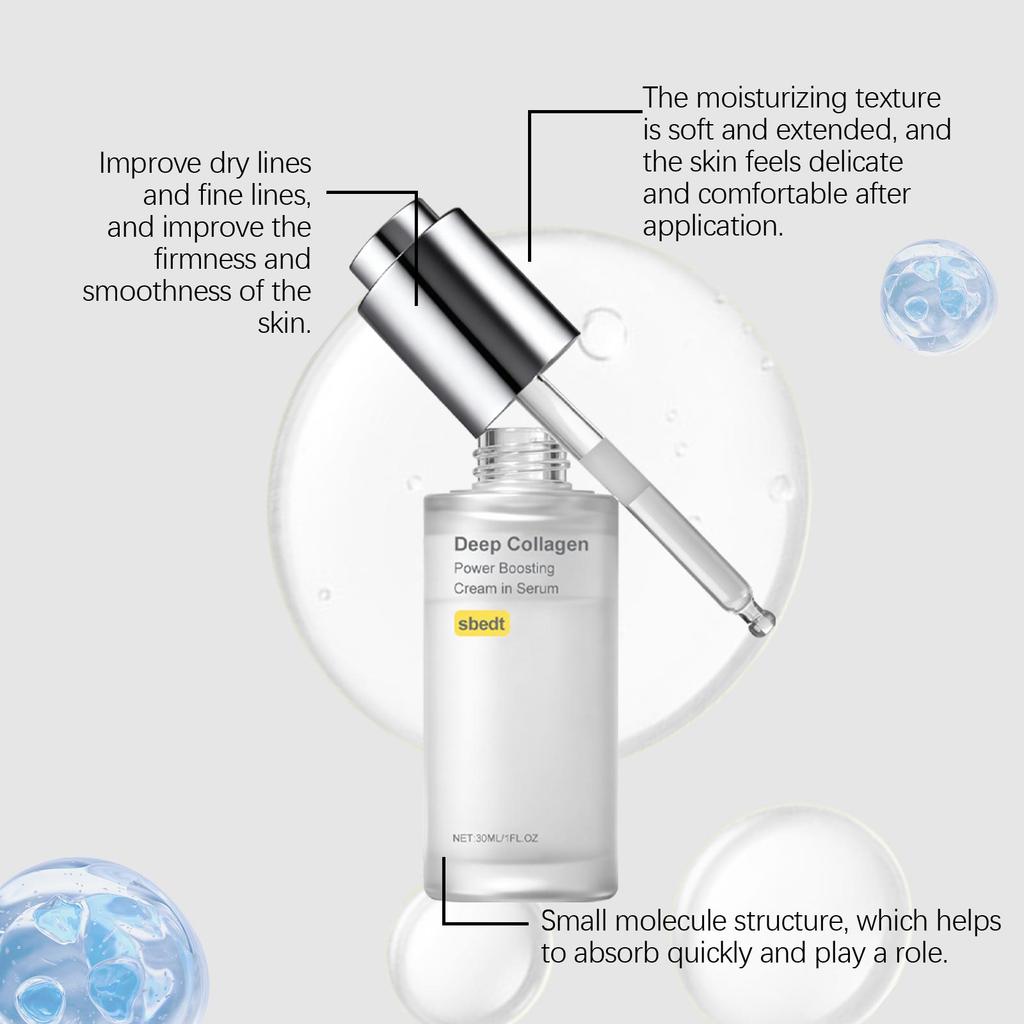 Improve dry lines and fine lines, and improve the firmness and smoothness of the skin.

The moisturizing texture is soft and extended, and the skin feels delicate and comfortable after application.

Deep Collagen
Power Boosting
Cream in Serum

sbedt

NET:30ML/1FL.OZ

Small molecule structure, which helps to absorb quickly and play a role.