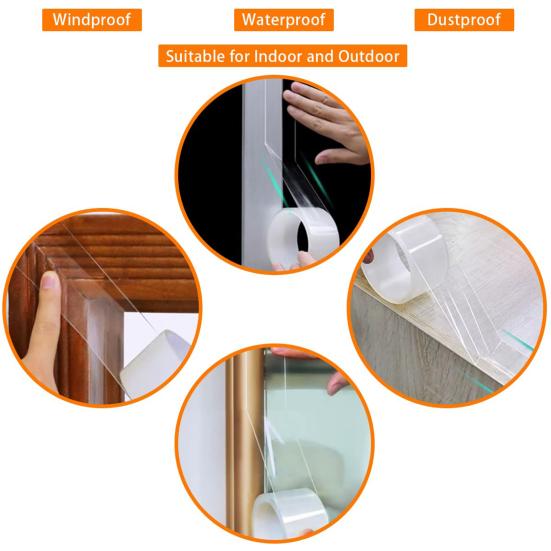 Windproof

Waterproof

Dustproof

Suitable for Indoor and Outdoor