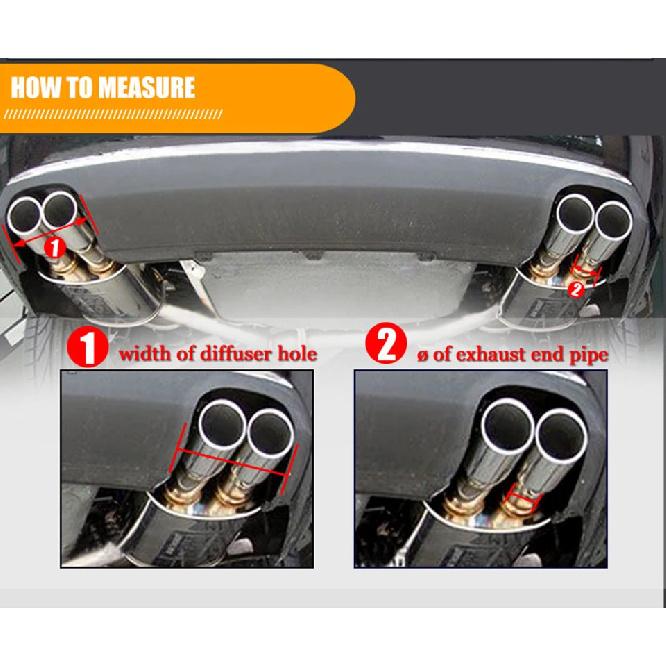 HOW TO MEASURE

1

2

1 width of diffuser hole

2 ø of exhaust end pipe