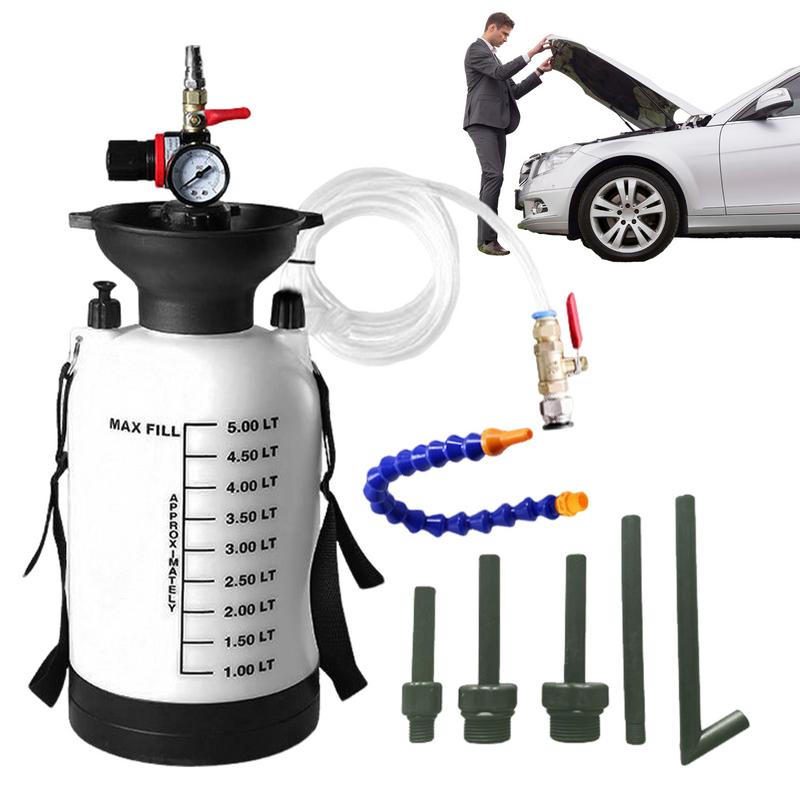 MAX FILL 5.00 LT
4.50 LT
4.00 LT
3.50 LT
3.00 LT
2.50 LT
2.00 LT
1.50 LT
1.00 LT

APPROXIMATELY