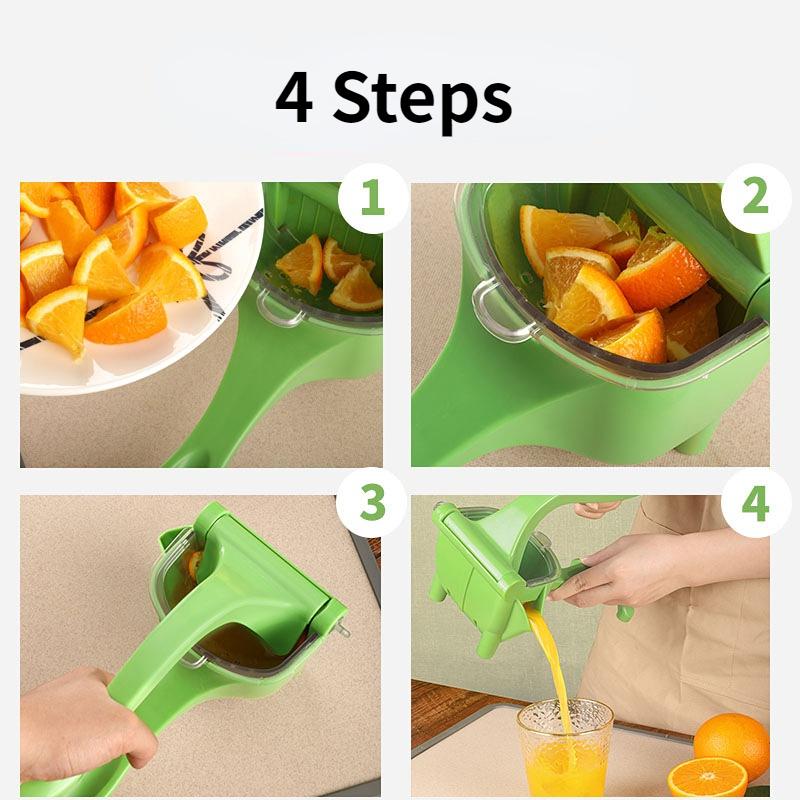 4 Steps

1

2

3

4