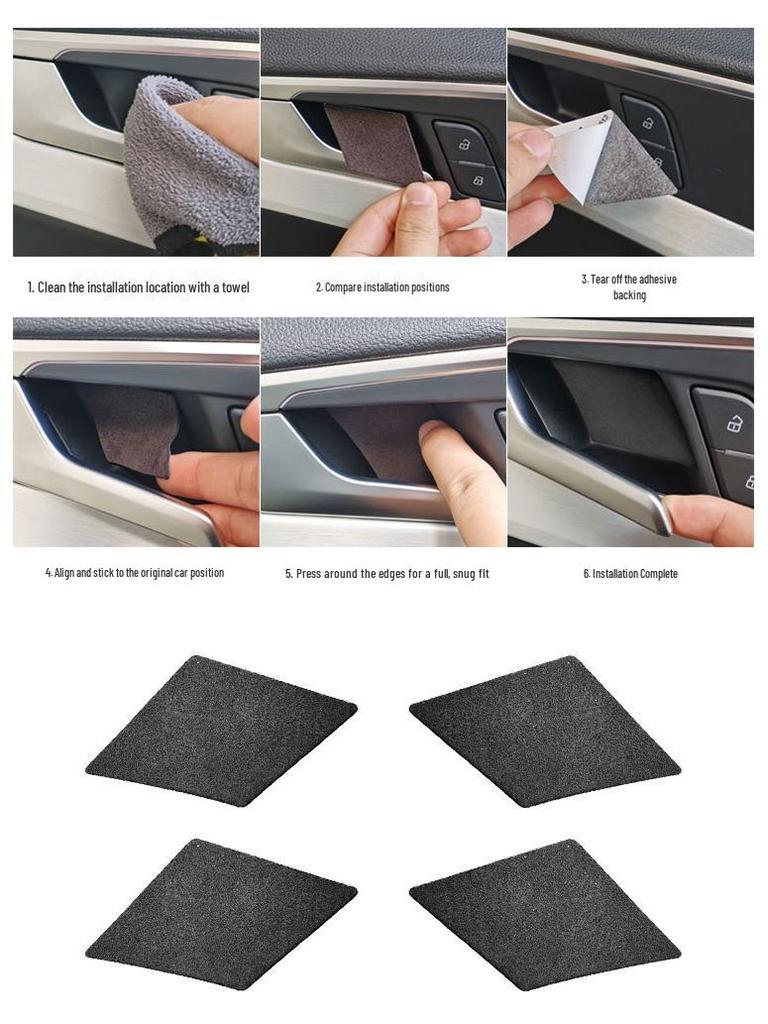 1. Clean the installation location with a towel

2. Compare installation positions

3. Tear off the adhesive backing

4. Align and stick to the original car position

5. Press around the edges for a full, snug fit

6. Installation Complete