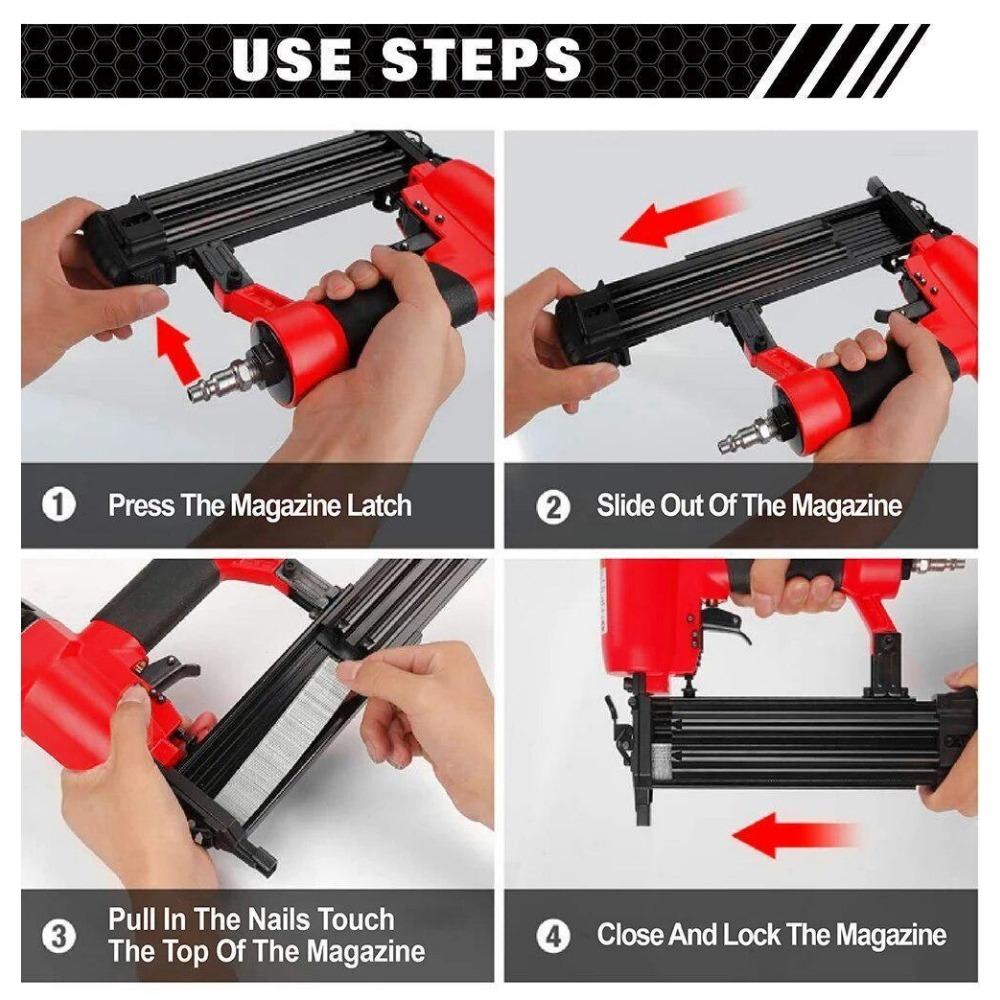 USE STEPS

1 Press The Magazine Latch

2 Slide Out Of The Magazine

3 Pull In The Nails Touch The Top Of The Magazine

4 Close And Lock The Magazine