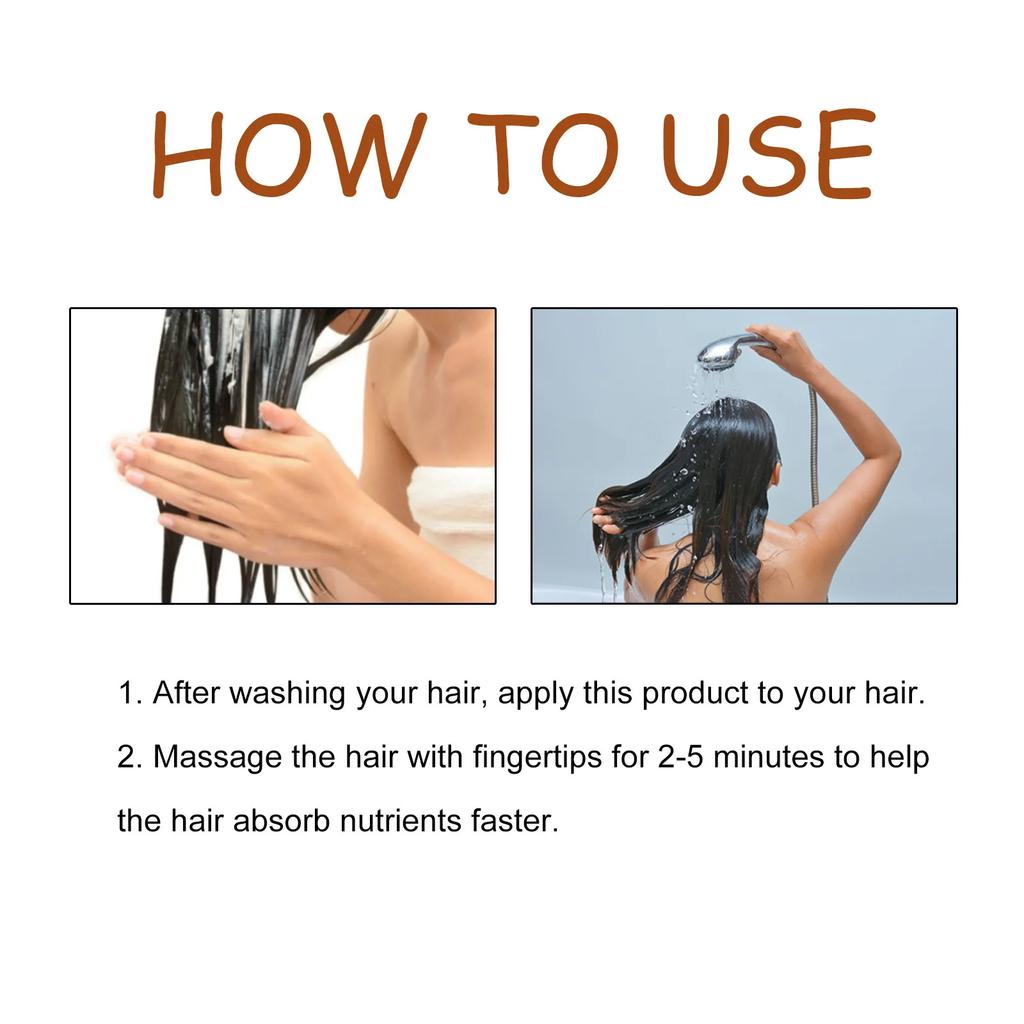 HOW TO USE

1. After washing your hair, apply this product to your hair.

2. Massage the hair with fingertips for 2-5 minutes to help the hair absorb nutrients faster.