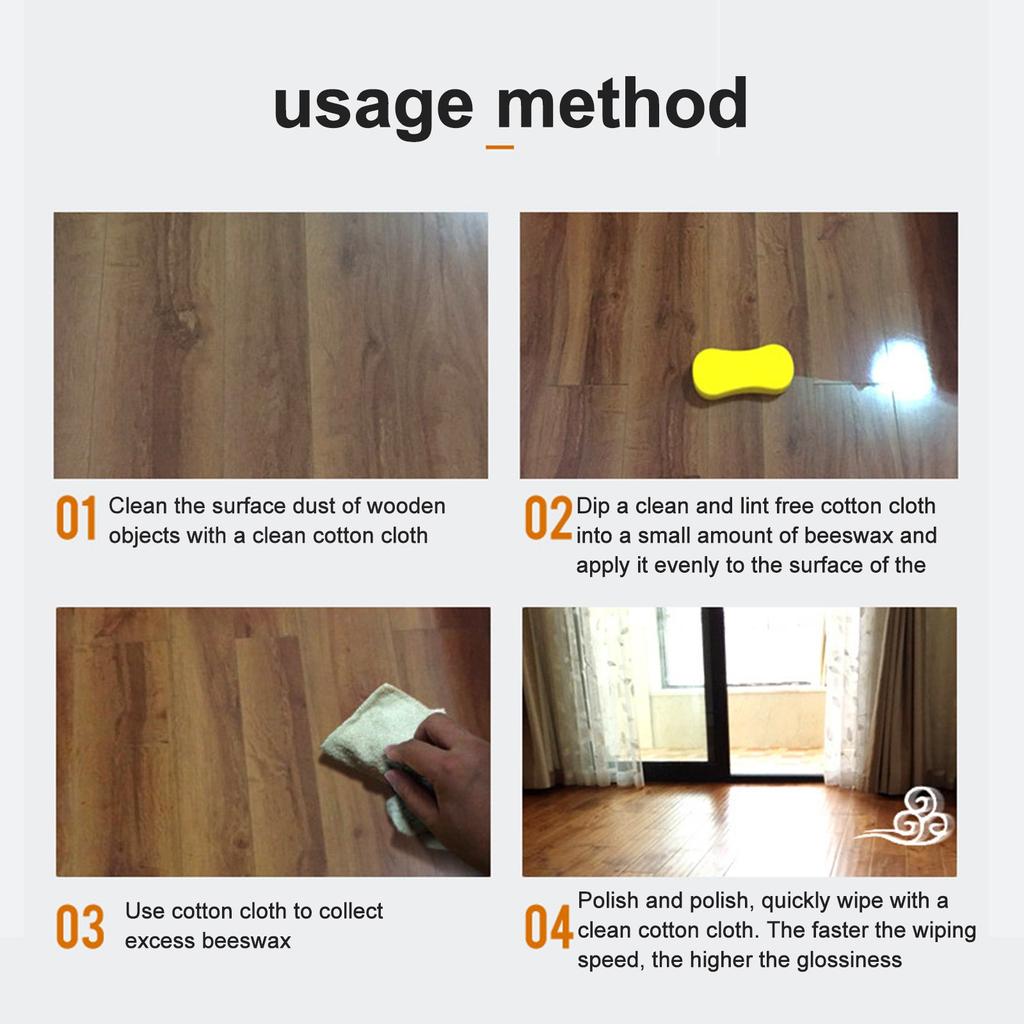 usage method

01 Clean the surface dust of wooden objects with a clean cotton cloth

02 Dip a clean and lint free cotton cloth into a small amount of beeswax and apply it evenly to the surface of the

03 Use cotton cloth to collect excess beeswax

04 Polish and polish, quickly wipe with a clean cotton cloth. The faster the wiping speed, the higher the glossiness