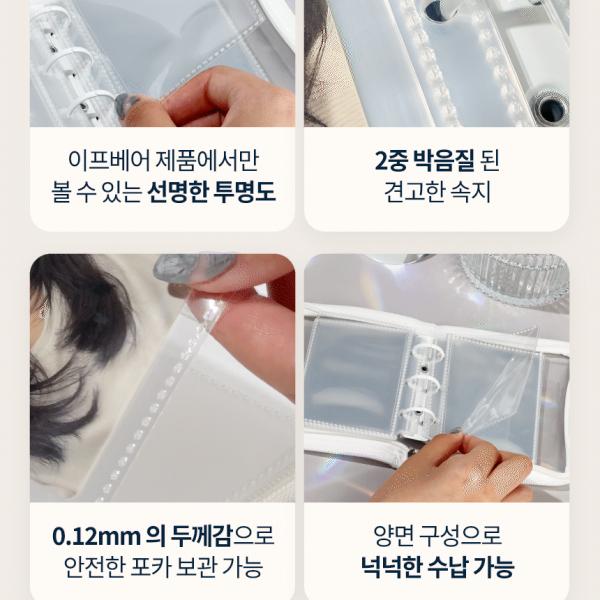 이프베어 제품에서만
볼 수 있는 선명한 투명도

2중 박음질 된
견고한 속지

0.12mm 의 두께감으로
안전한 포카 보관 가능

양면 구성으로
넉넉한 수납 가능