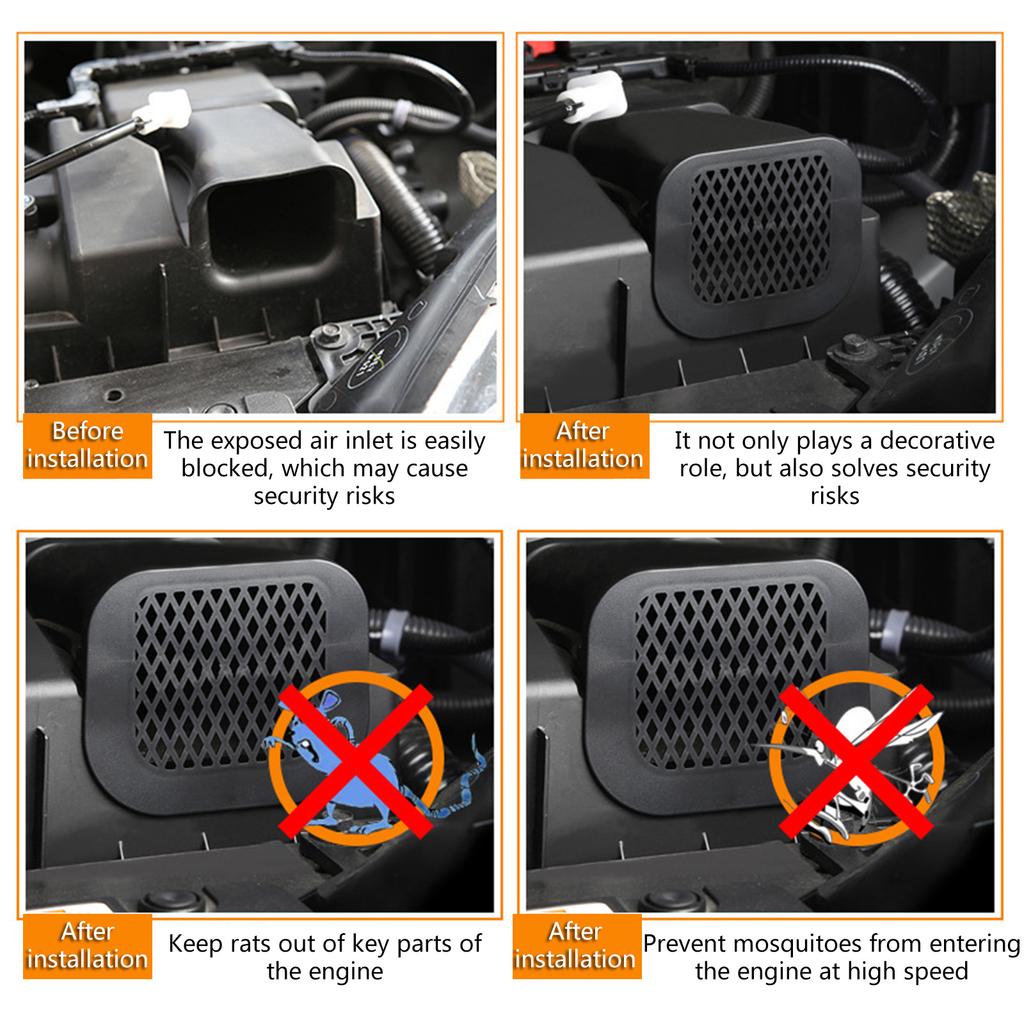 Before installation

The exposed air inlet is easily blocked, which may cause security risks

After installation

It not only plays a decorative role, but also solves security risks

After installation

Keep rats out of key parts of the engine

After installation

Prevent mosquitoes from entering the engine at high speed