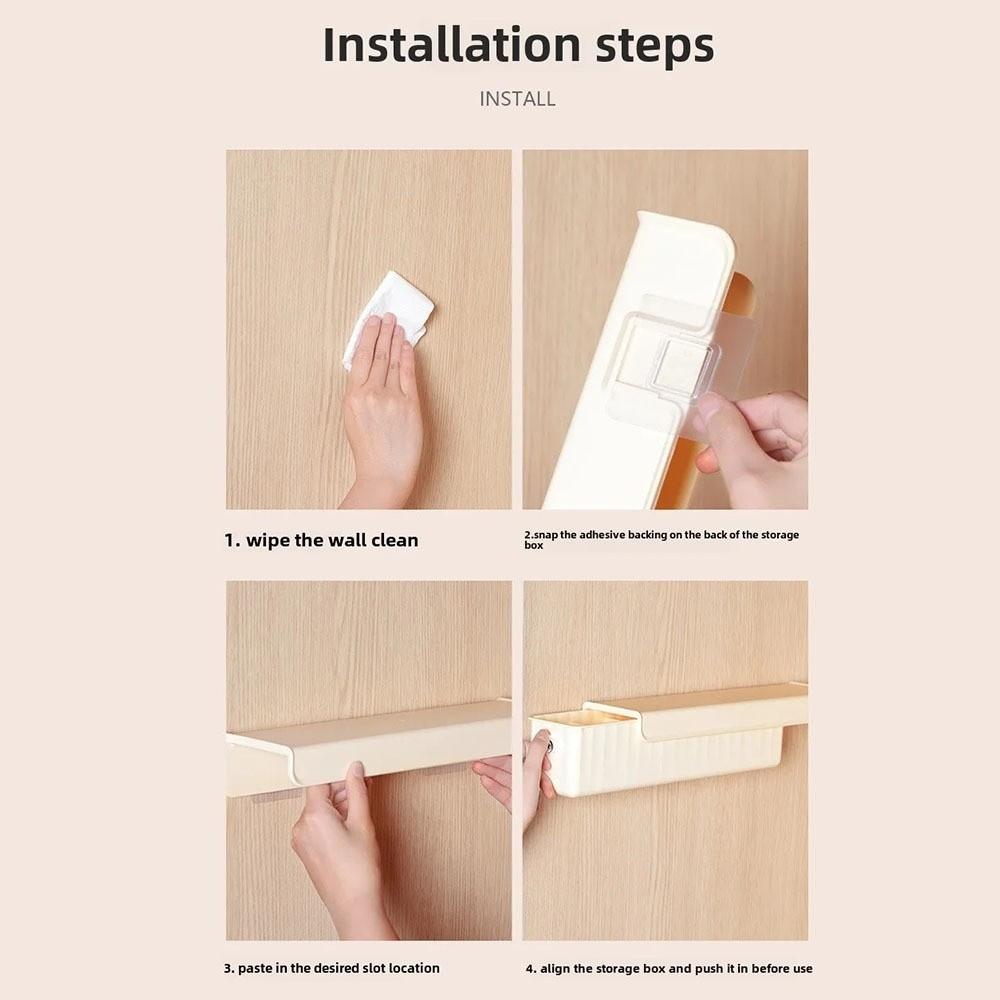 Installation steps

INSTALL

1. wipe the wall clean

2.snap the adhesive backing on the back of the storage box

3. paste in the desired slot location

4. align the storage box and push it in before use