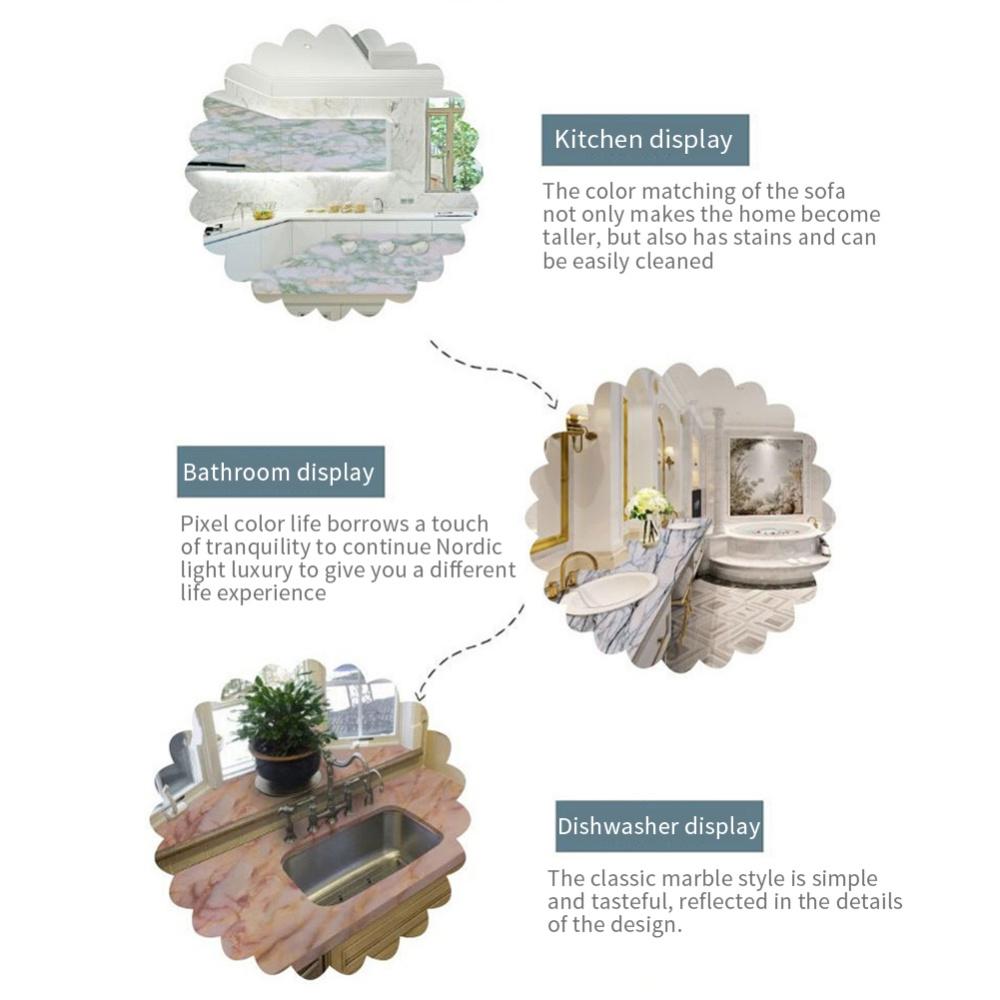 Kitchen display

The color matching of the sofa not only makes the home become taller, but also has stains and can be easily cleaned

Bathroom display

Pixel color life borrows a touch of tranquility to continue Nordic light luxury to give you a different life experience

Dishwasher display

The classic marble style is simple and tasteful, reflected in the details of the design.