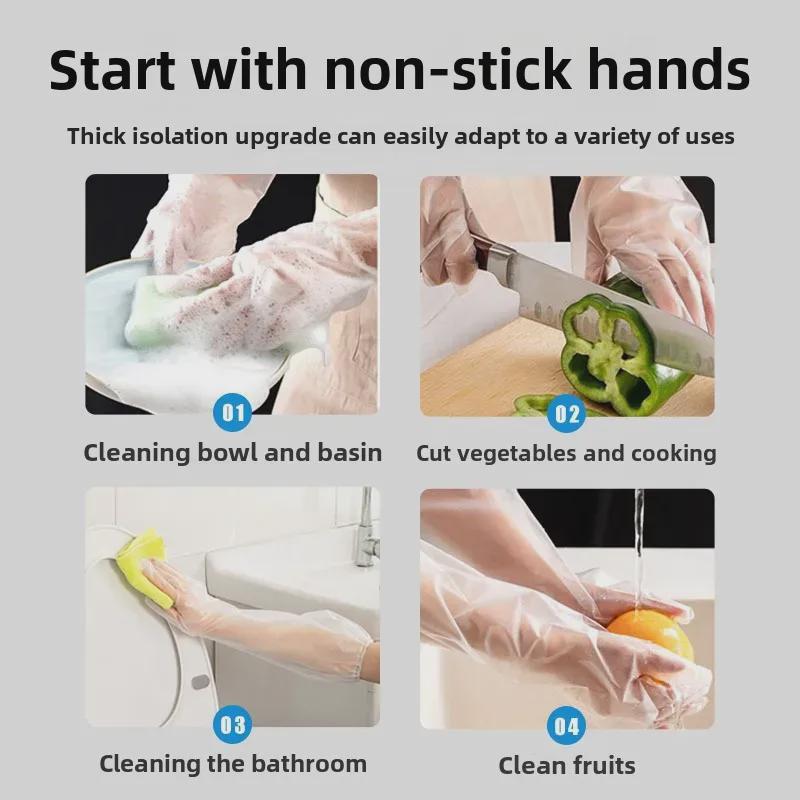 Start with non-stick hands

Thick isolation upgrade can easily adapt to a variety of uses

01
Cleaning bowl and basin

02
Cut vegetables and cooking

03
Cleaning the bathroom

04
Clean fruits