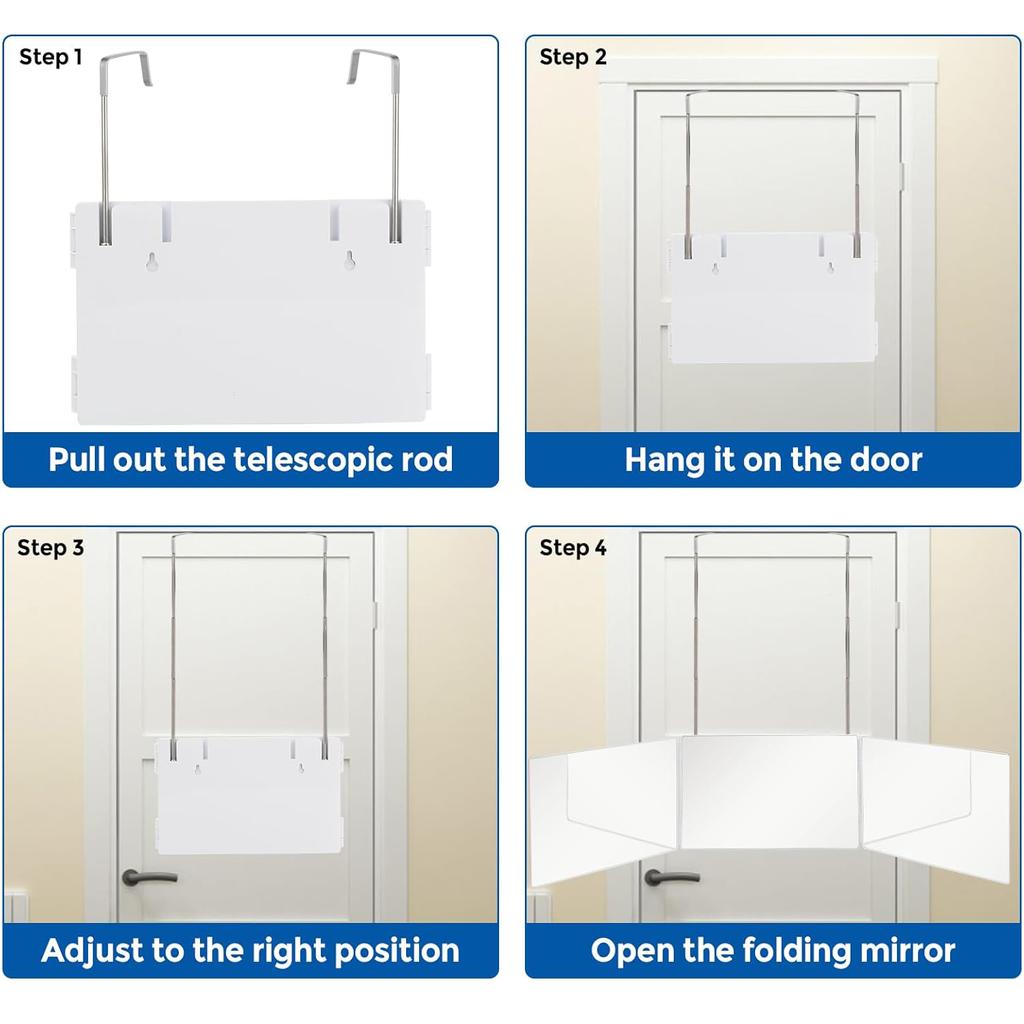 Step 1

Pull out the telescopic rod

Step 2

Hang it on the door

Step 3

Adjust to the right position

Step 4

Open the folding mirror