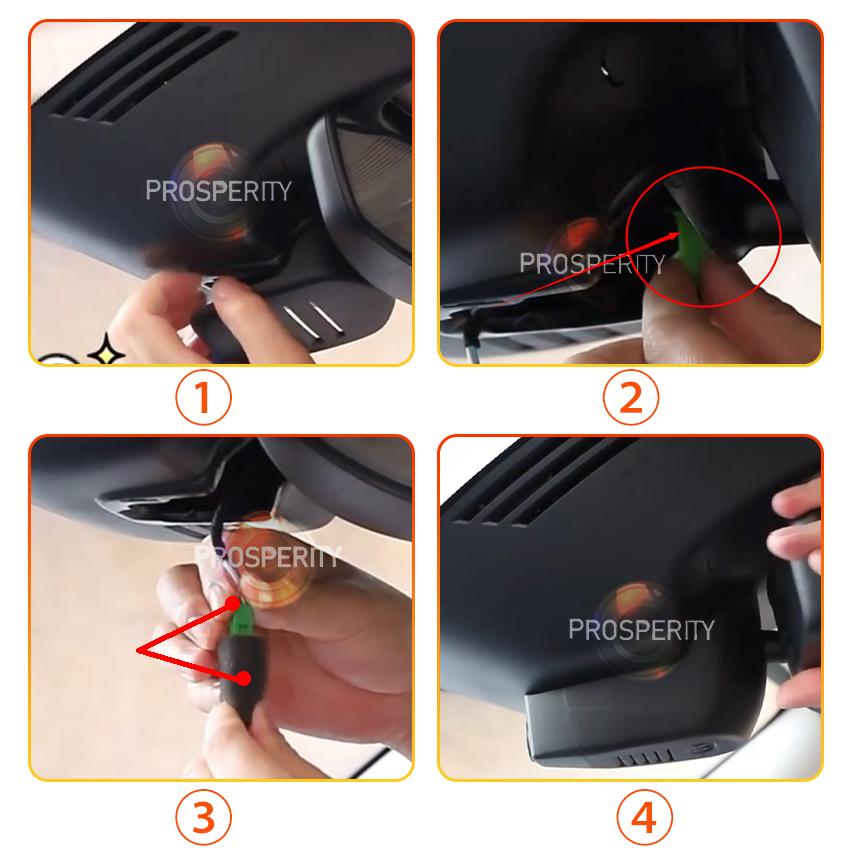 PROSPERITY

1

PROSPERITY

2

PROSPERITY

3

PROSPERITY

4