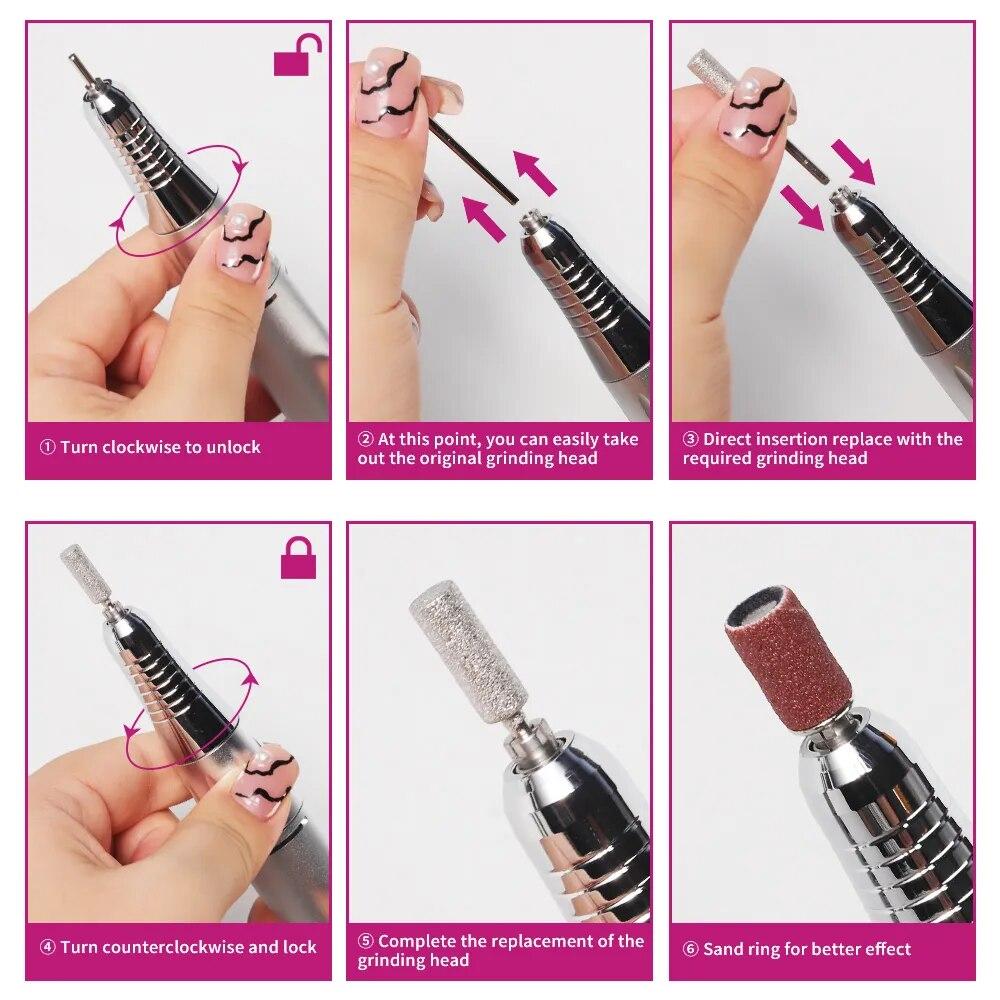 ① Turn clockwise to unlock

② At this point, you can easily take out the original grinding head

③ Direct insertion replace with the required grinding head

④ Turn counterclockwise and lock

⑤ Complete the replacement of the grinding head

⑥ Sand ring for better effect