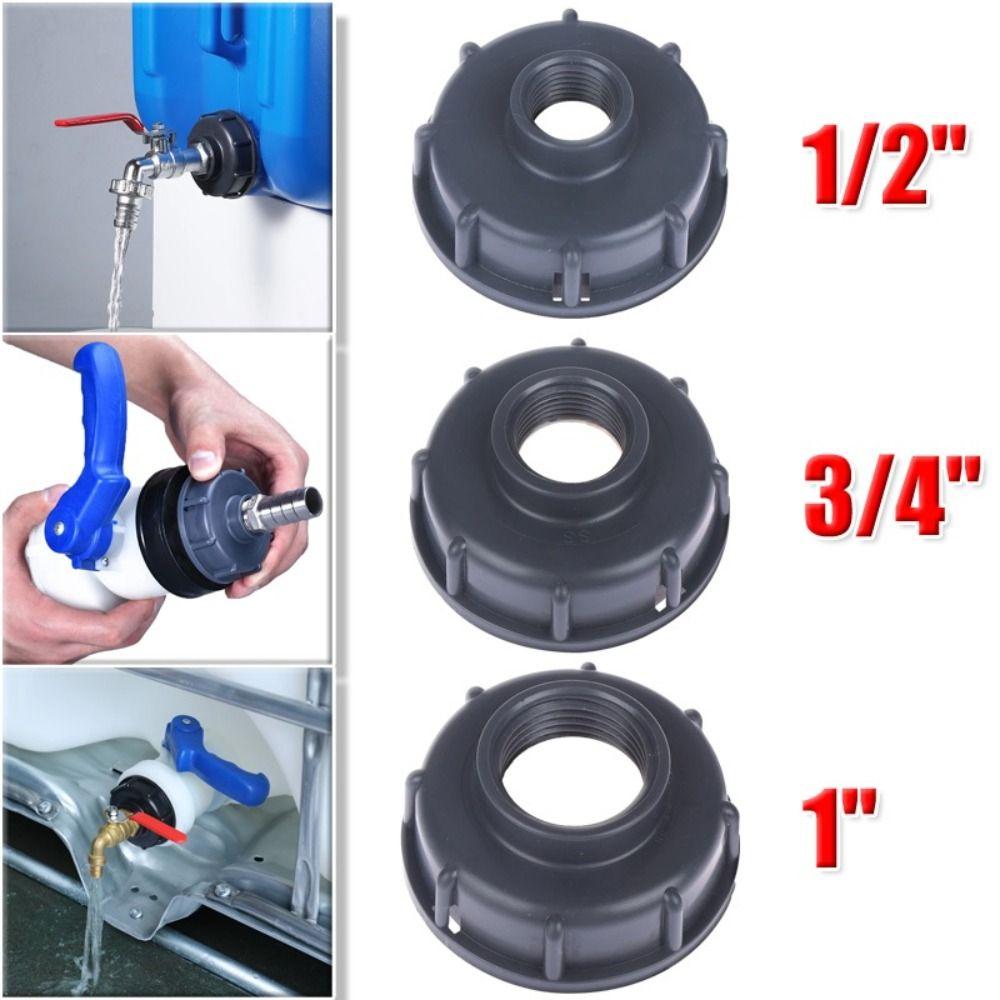 1/2"

3/4"

1"