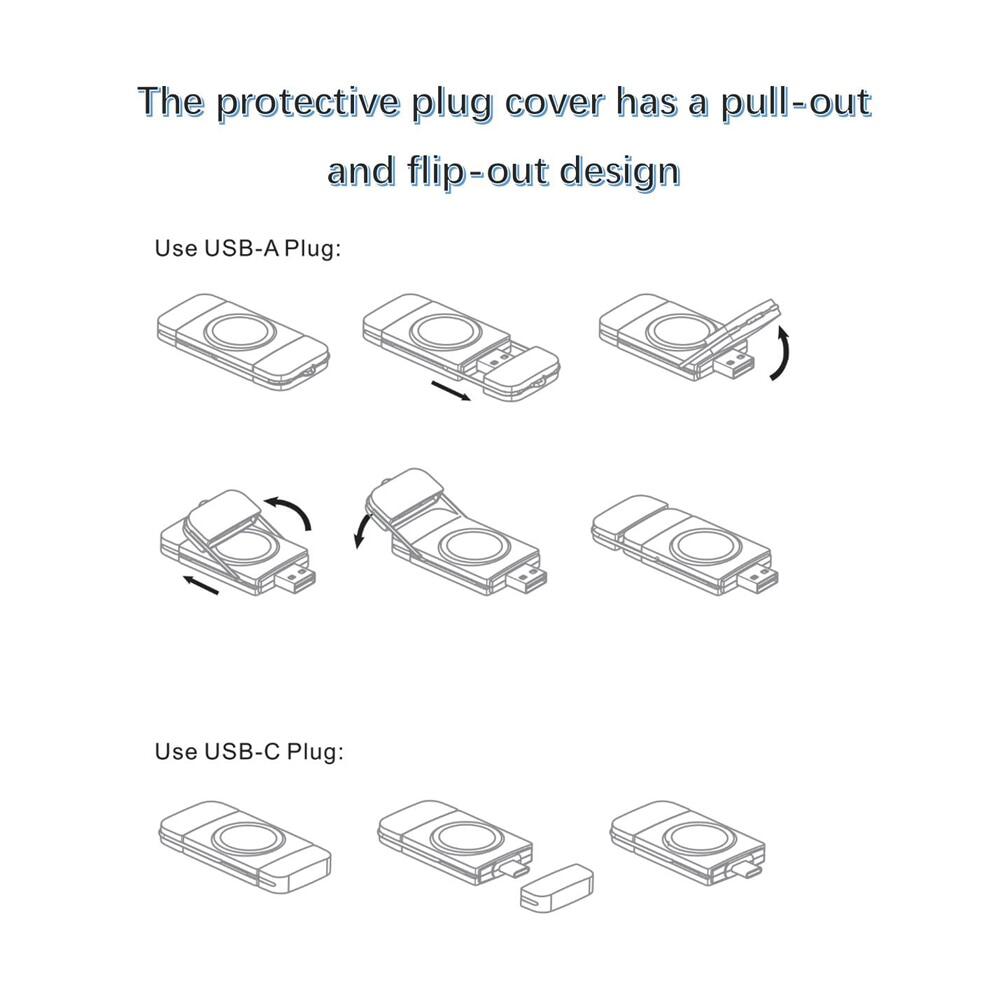 The protective plug cover has a pull-out and flip-out design

Use USB-A Plug:

Use USB-C Plug: