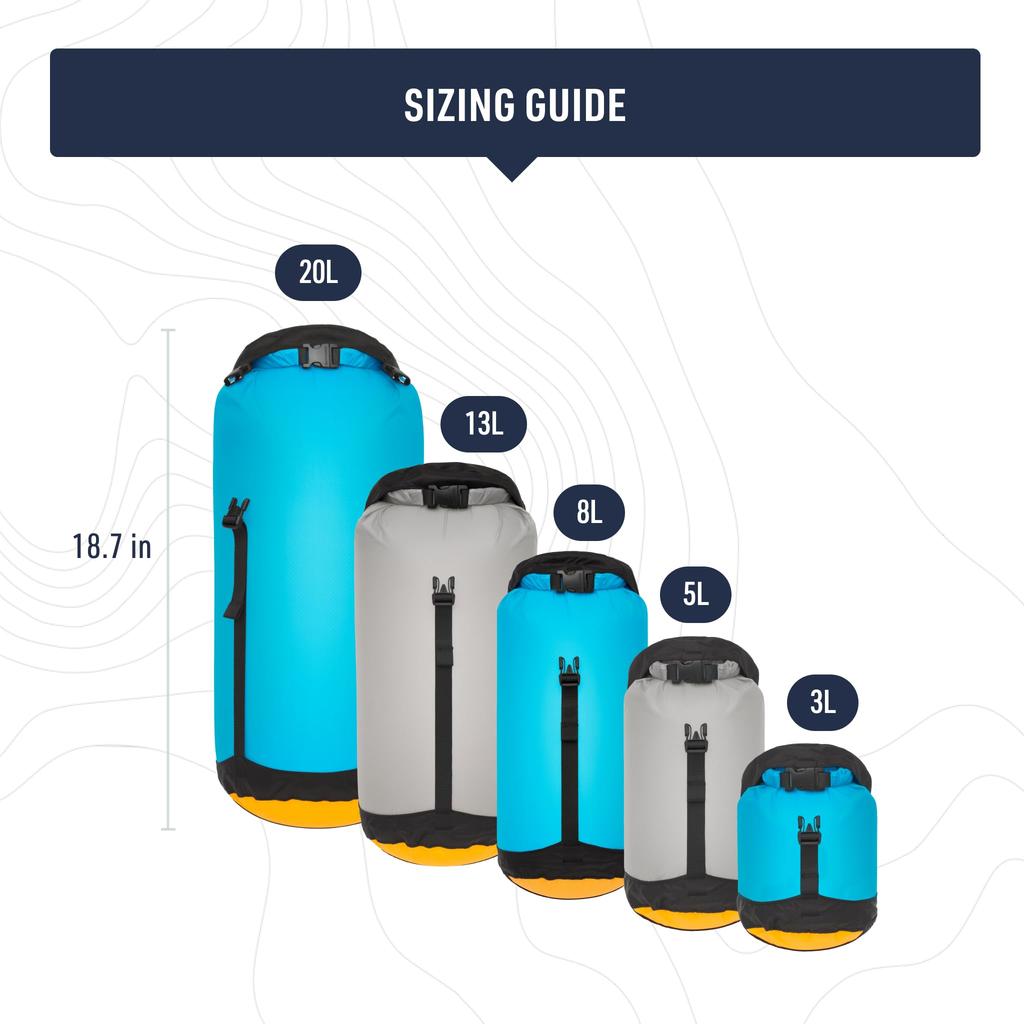 SIZING GUIDE

20L

13L

8L

5L

3L

18.7 in