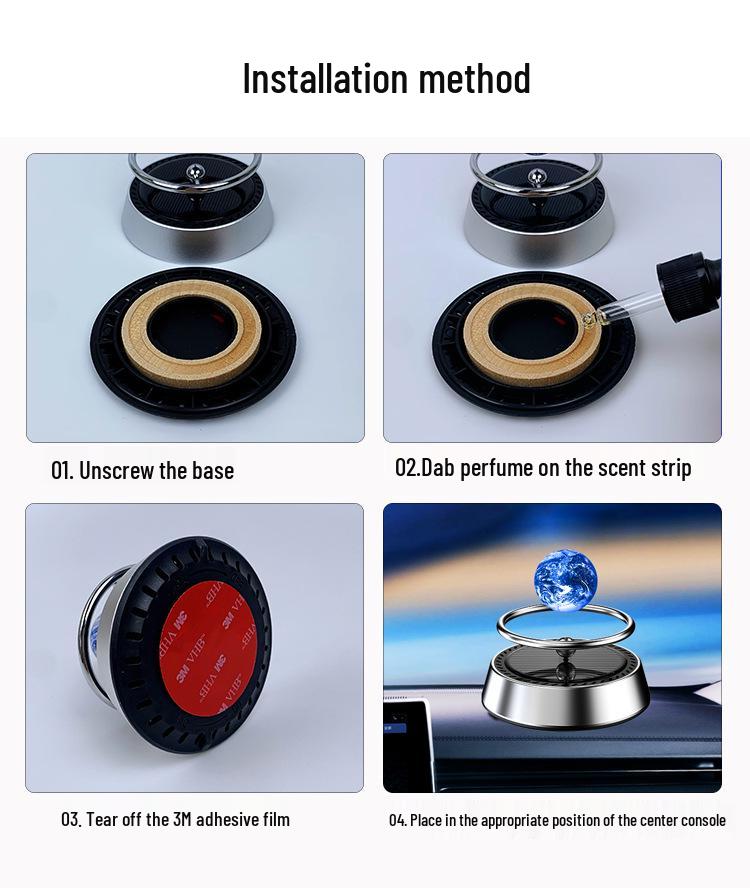 Installation method

01. Unscrew the base

02.Dab perfume on the scent strip

3M VHB
3M VHB
3M VHB
3M VHB

03. Tear off the 3M adhesive film

04. Place in the appropriate position of the center console