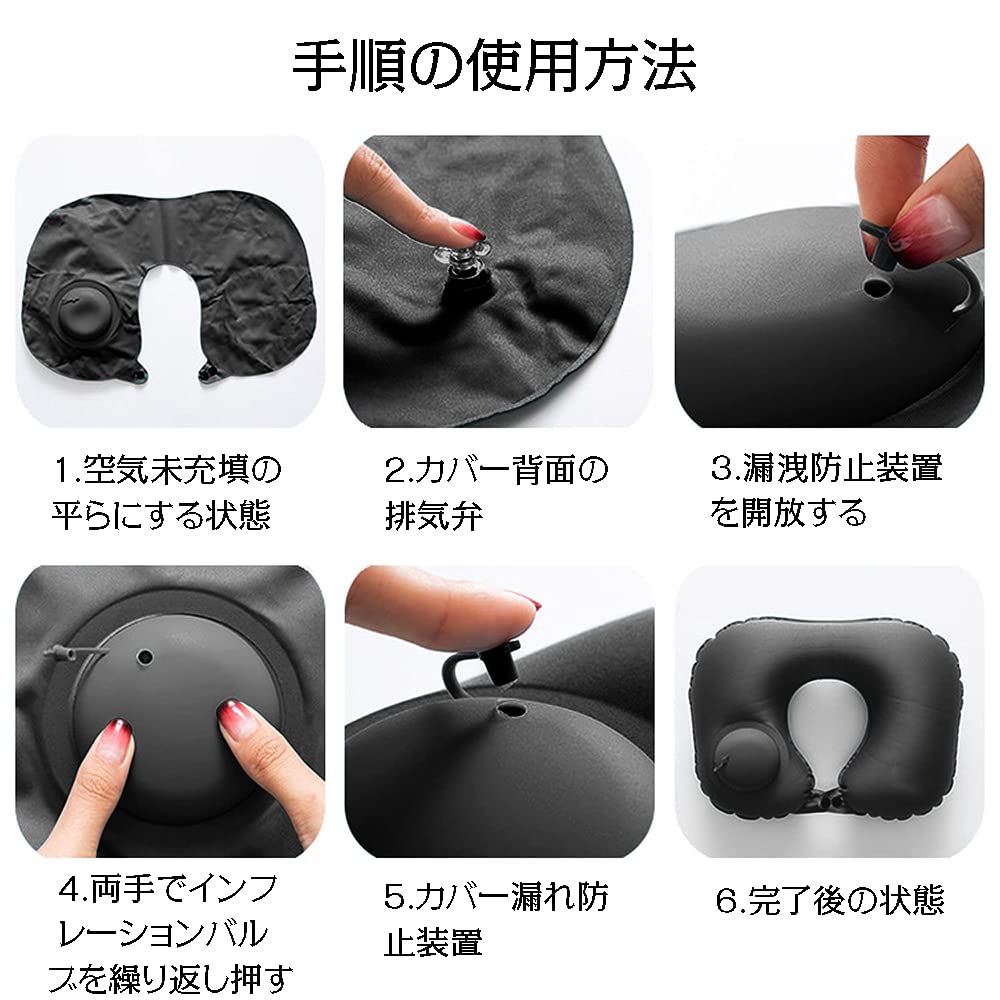 手順の使用方法

1.空気未充填の平らにする状態

2.カバー背面の排気弁

3.漏洩防止装置を開放する

4.両手でインフレーションバルブを繰り返し押す

5.カバー漏れ防止装置

6.完了後の状態