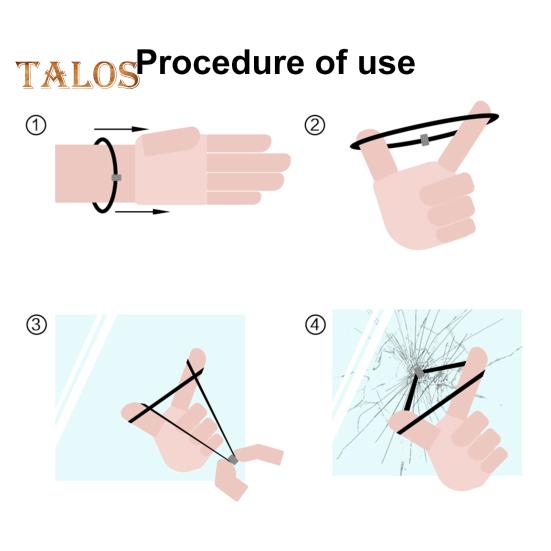 TALOS Procedure of use

①

②

③

④