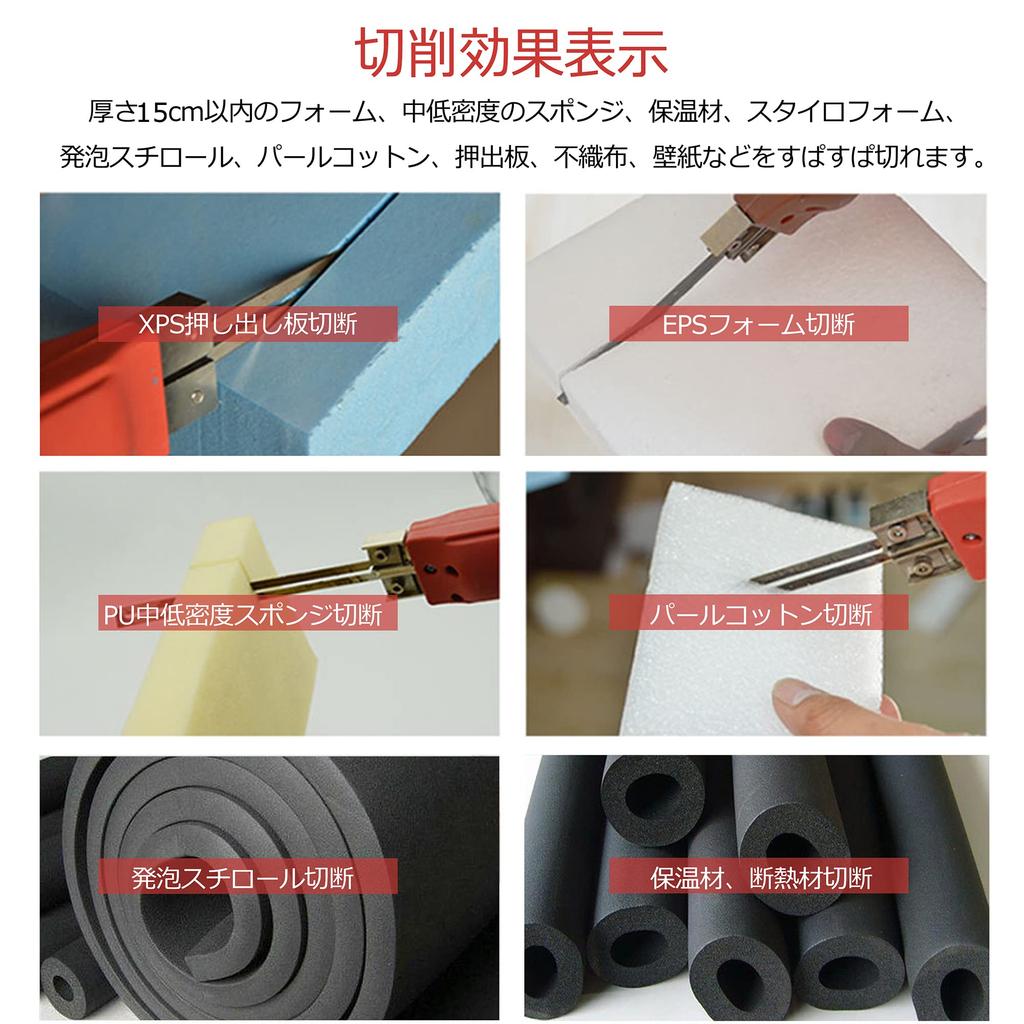 切削効果表示

厚さ15cm以内のフォーム、中低密度のスポンジ、保温材、スタイロフォーム、発泡スチロール、パールコットン、押出板、不織布、壁紙などをすぱすぱ切れます。

XPS押し出し板切断

EPSフォーム切断

PU中低密度スポンジ切断

パールコットン切断

発泡スチロール切断

保温材、断熱材切断